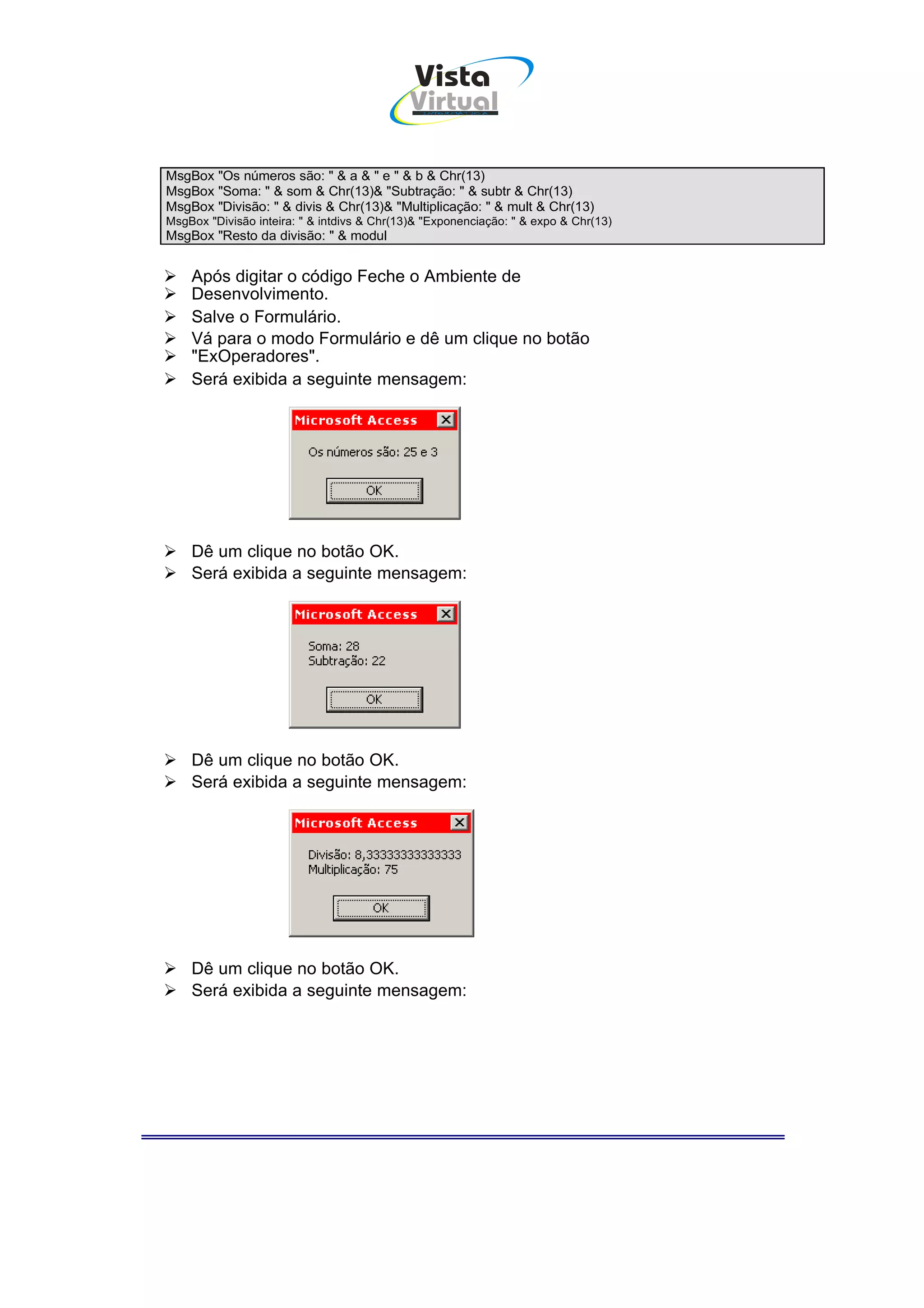 Vista Virtual

MsgBox "Os números são: " & a & " e " & b & Chr(13)
MsgBox "Soma: " & som & Chr(13)& "Subtração: " & subtr & Chr(13)
MsgBox "Divisão: " & divis & Chr(13)& "Multiplicação: " & mult & Chr(13)
MsgBox "Divisão inteira: " & intdivs & Chr(13)& "Exponenciação: " & expo & Chr(13)
MsgBox "Resto da divisão: " & modul

➢ Após digitar o código Feche o Ambiente de
➢ Desenvolvimento.
➢ Salve o Formulário.
➢ Vá para o modo Formulário e dê um clique no botão
➢ "ExOperadores".
➢ Será exibida a seguinte mensagem:

Microsoft Access

Os números são: 25 e 3

OK

➢ Dê um clique no botão OK.
➢ Será exibida a seguinte mensagem:

Microsoft Access

Soma: 28
Subtração: 22

OK

➢ Dê um clique no botão OK.
➢ Será exibida a seguinte mensagem:

Microsoft Access

Divisão: 8,33333333333333
Multiplicação: 75

OK

➢ Dê um clique no botão OK.
➢ Será exibida a seguinte mensagem: