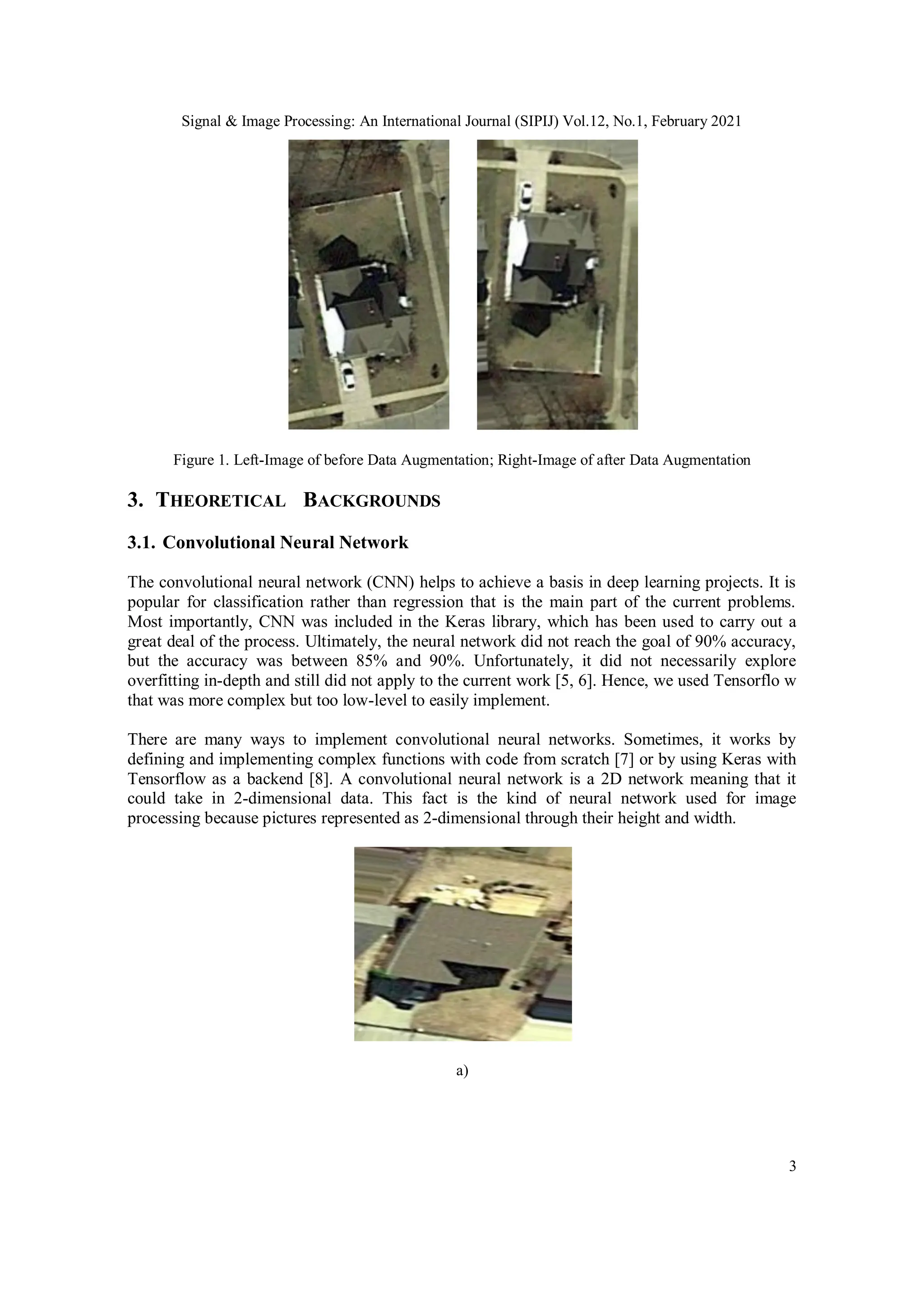 Signal & Image Processing: An International Journal (SIPIJ) Vol.12, No.1, February 2021

Figure 1. Left-Image of before Data Augmentation; Right-Image of after Data Augmentation

3. THEORETICAL BACKGROUNDS

3.1. Convolutional Neural Network

The convolutional neural network (CNN) helps to achieve a basis in deep learning projects. It is popular for classification rather than regression that is the main part of the current problems. Most importantly, CNN was included in the Keras library, which has been used to carry out a great deal of the process. Ultimately, the neural network did not reach the goal of 90% accuracy, but the accuracy was between 85% and 90%. Unfortunately, it did not necessarily explore overfitting in-depth and still did not apply to the current work [5, 6]. Hence, we used Tensorflo w that was more complex but too low-level to easily implement.

There are many ways to implement convolutional neural networks. Sometimes, it works by defining and implementing complex functions with code from scratch [7] or by using Keras with Tensorflow as a backend [8]. A convolutional neural network is a 2D network meaning that it could take in 2-dimensional data. This fact is the kind of neural network used for image processing because pictures represented as 2-dimensional through their height and width.

a)

3