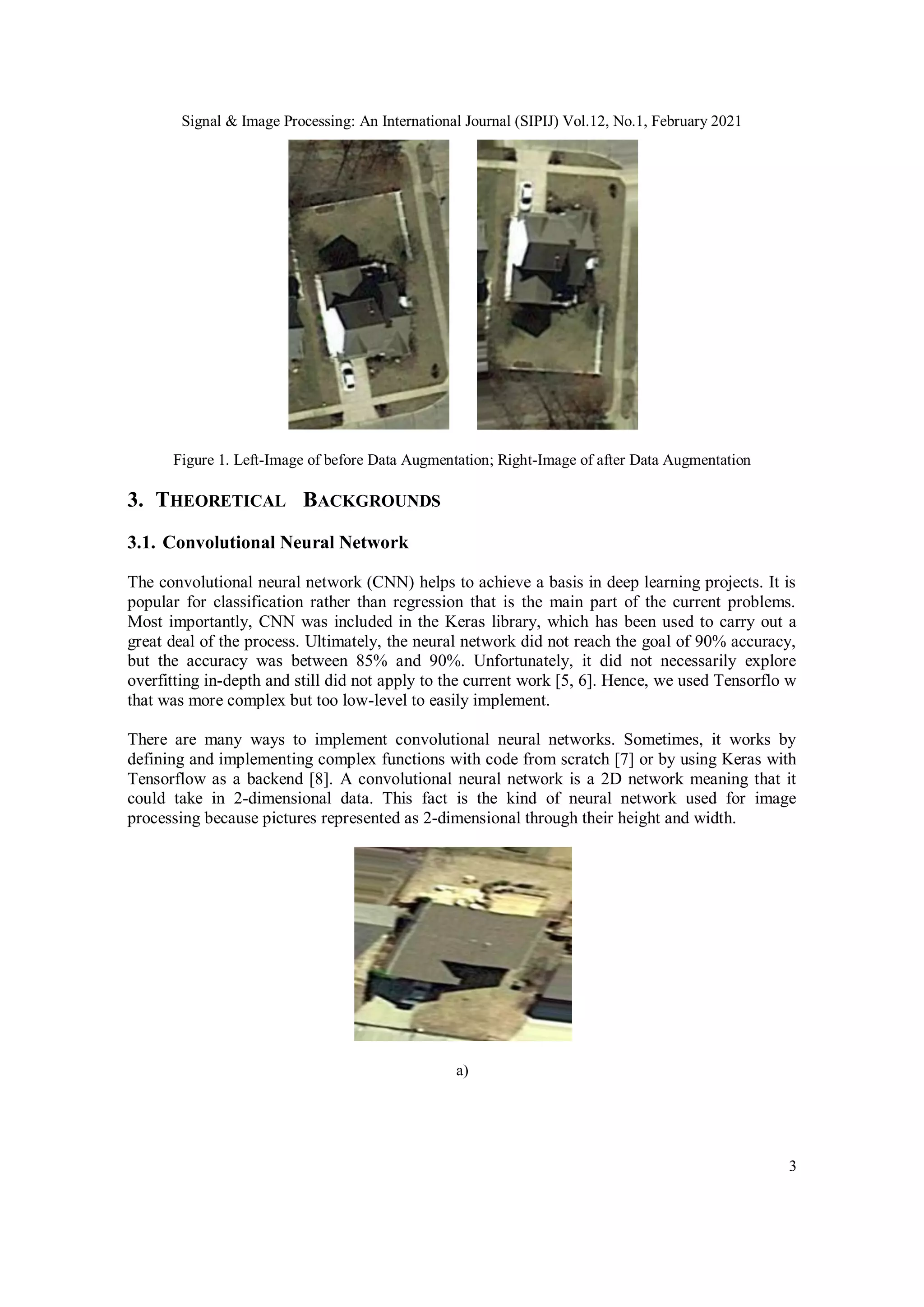 Signal & Image Processing: An International Journal (SIPIJ) Vol.12, No.1, February 2021

Figure 1. Left-Image of before Data Augmentation; Right-Image of after Data Augmentation

3. THEORETICAL BACKGROUNDS

3.1. Convolutional Neural Network

The convolutional neural network (CNN) helps to achieve a basis in deep learning projects. It is popular for classification rather than regression that is the main part of the current problems. Most importantly, CNN was included in the Keras library, which has been used to carry out a great deal of the process. Ultimately, the neural network did not reach the goal of 90% accuracy, but the accuracy was between 85% and 90%. Unfortunately, it did not necessarily explore overfitting in-depth and still did not apply to the current work [5, 6]. Hence, we used Tensorflo w that was more complex but too low-level to easily implement.

There are many ways to implement convolutional neural networks. Sometimes, it works by defining and implementing complex functions with code from scratch [7] or by using Keras with Tensorflow as a backend [8]. A convolutional neural network is a 2D network meaning that it could take in 2-dimensional data. This fact is the kind of neural network used for image processing because pictures represented as 2-dimensional through their height and width.

a)

3