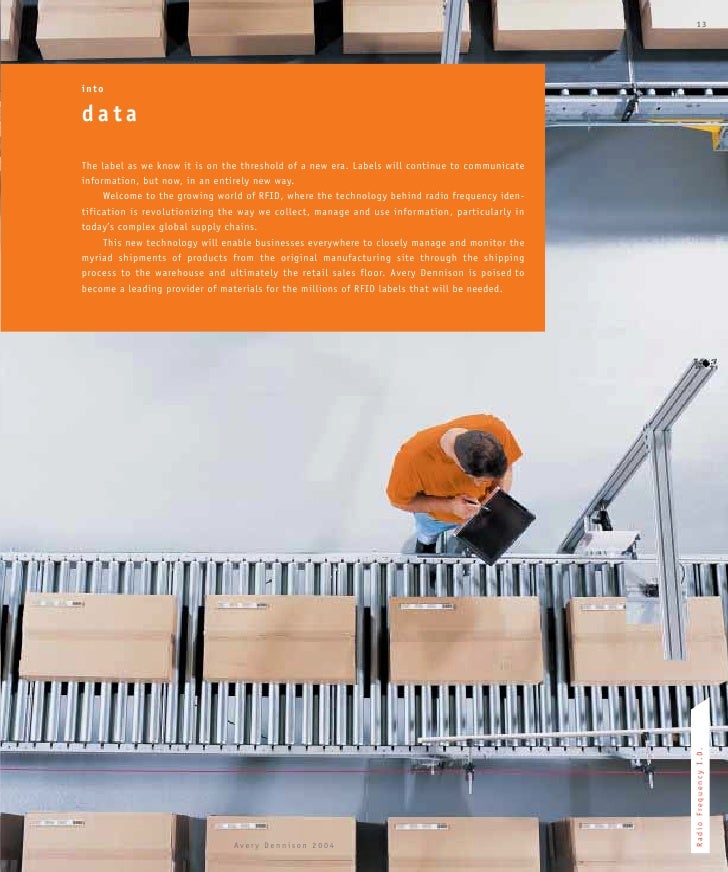 13

into

data

The label as we know it is on the threshold of a new era. Labels will continue to communicate information, but now, in an entirely new way.

Welcome to the growing world of RFID, where the technology behind radio frequency identification is revolutionizing the way we collect, manage and use information, particularly in today's complex global supply chains.

This new technology will enable businesses everywhere to closely manage and monitor the myriad shipments of products from the original manufacturing site through the shipping process to the warehouse and ultimately the retail sales floor. Avery Dennison is poised to become a leading provider of materials for the millions of RFID labels that will be needed.

Radio Frequency I.D.

Avery Dennison 2004