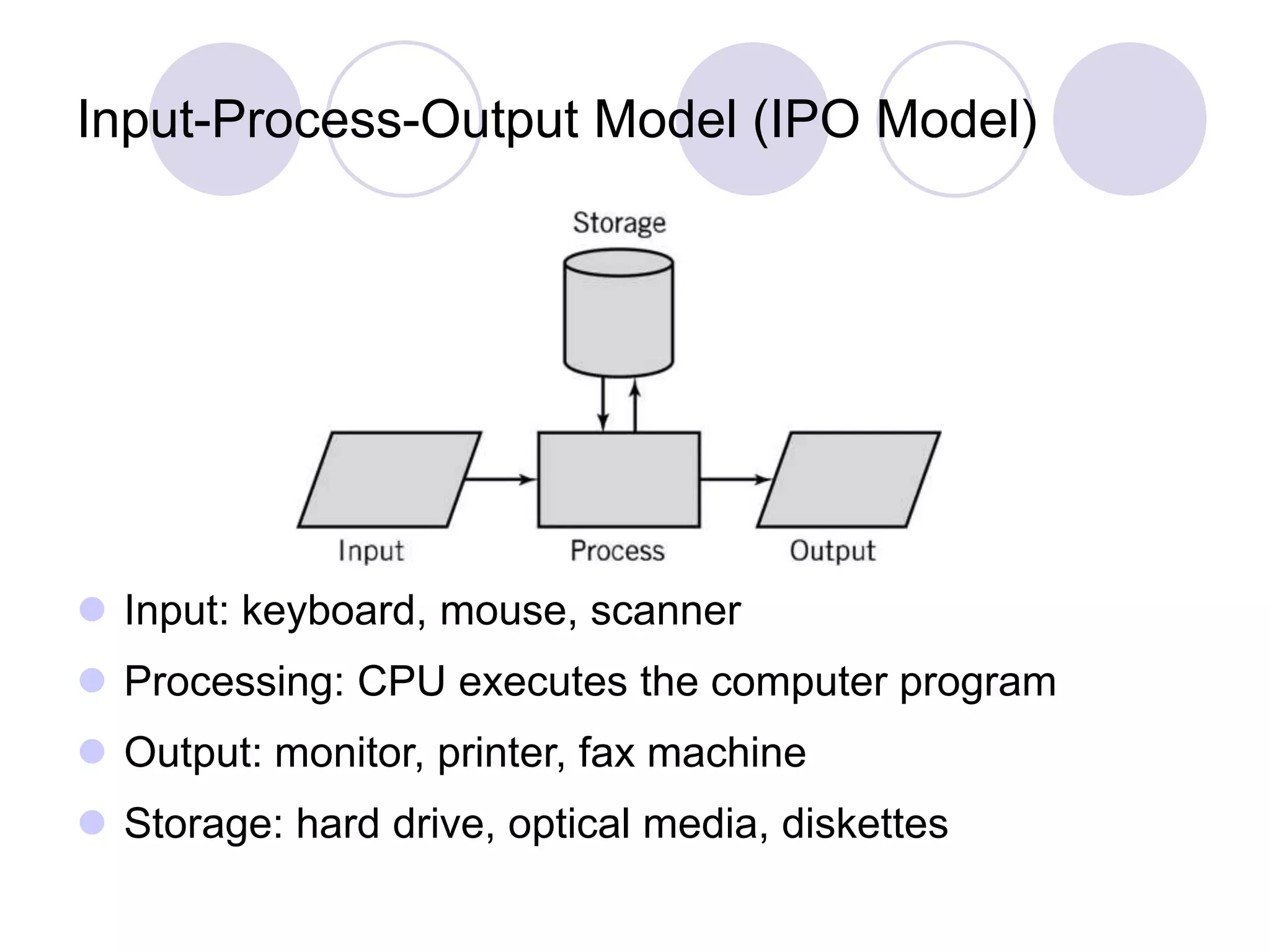 Input-Process-Output Model (IPO Model)

Storage

Input

Process

Output

Input: keyboard, mouse, scanner

Processing: CPU executes the computer program

Output: monitor, printer, fax machine

Storage: hard drive, optical media, diskettes