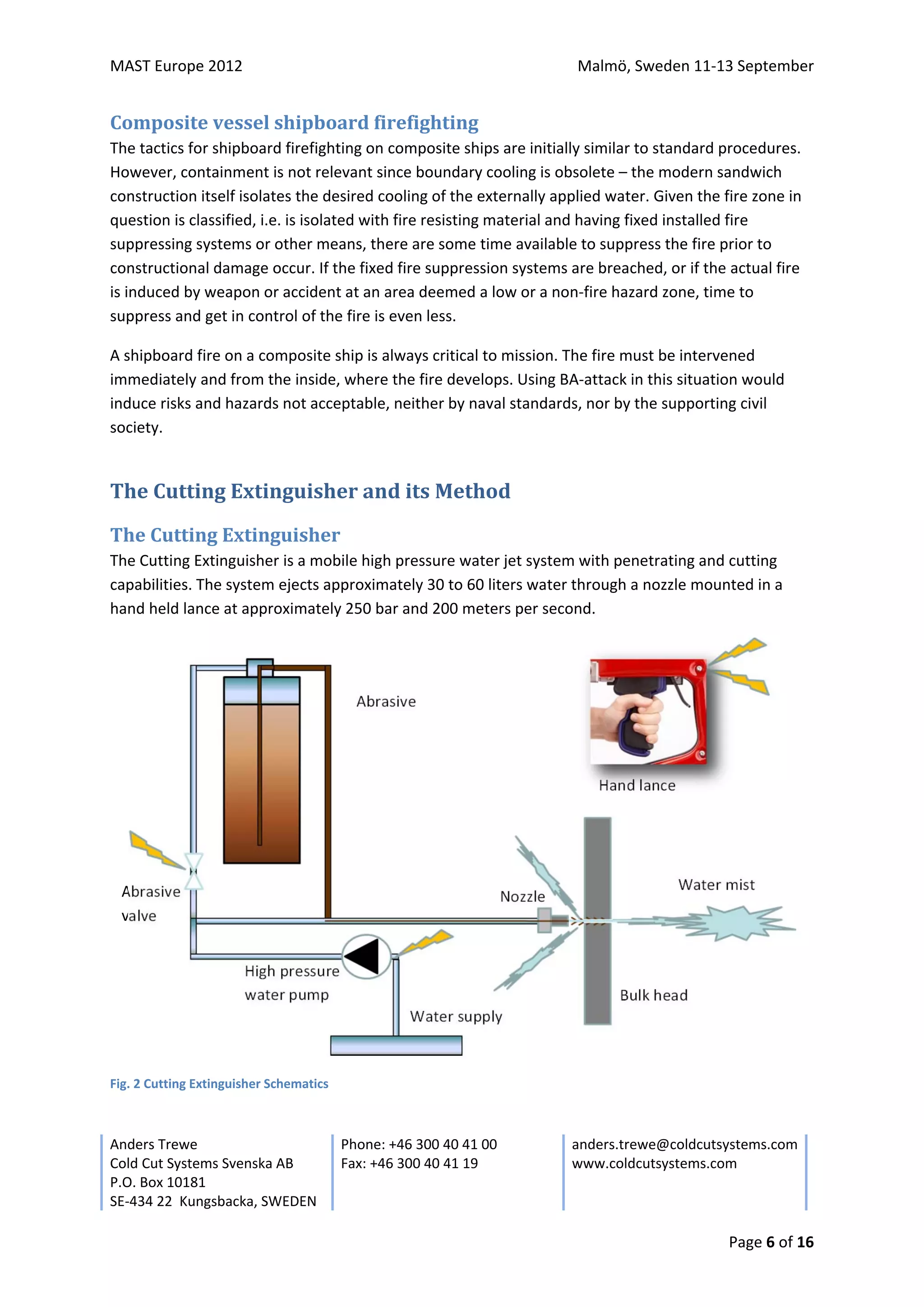 MAST Europe 2012

Malmö, Sweden 11-13 September

Composite vessel shipboard firefighting

The tactics for shipboard firefighting on composite ships are initially similar to standard procedures. However, containment is not relevant since boundary cooling is obsolete – the modern sandwich construction itself isolates the desired cooling of the externally applied water. Given the fire zone in question is classified, i.e. is isolated with fire resisting material and having fixed installed fire suppressing systems or other means, there are some time available to suppress the fire prior to constructional damage occur. If the fixed fire suppression systems are breached, or if the actual fire is induced by weapon or accident at an area deemed a low or a non-fire hazard zone, time to suppress and get in control of the fire is even less.

A shipboard fire on a composite ship is always critical to mission. The fire must be intervened immediately and from the inside, where the fire develops. Using BA-attack in this situation would induce risks and hazards not acceptable, neither by naval standards, nor by the supporting civil society.

The Cutting Extinguisher and its Method

The Cutting Extinguisher

The Cutting Extinguisher is a mobile high pressure water jet system with penetrating and cutting capabilities. The system ejects approximately 30 to 60 liters water through a nozzle mounted in a hand held lance at approximately 250 bar and 200 meters per second.

Abrasive

Hand lance

Abrasive valve

Nozzle

Water mist

High pressure water pump

Water supply

Bulk head

Fig. 2 Cutting Extinguisher Schematics

Anders Trewe
Cold Cut Systems Svenska AB
P.O. Box 10181
SE-434 22 Kungsbacka, SWEDEN

Phone: +46 300 40 41 00
Fax: +46 300 40 41 19

anders.trewe@coldcutsystems.com
www.coldcutsystems.com

Page 6 of 16