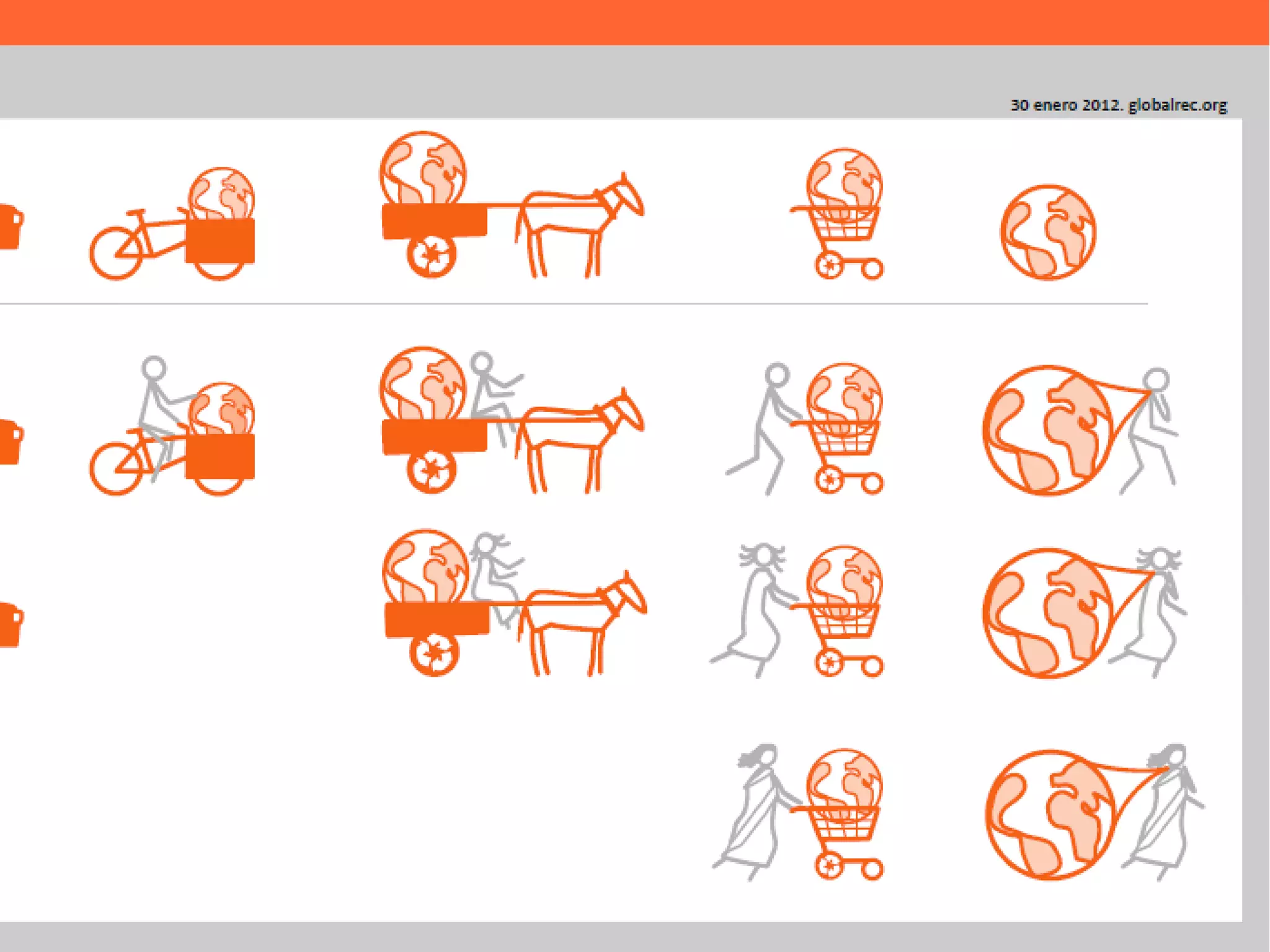 30 enero 2012. globalrec.org