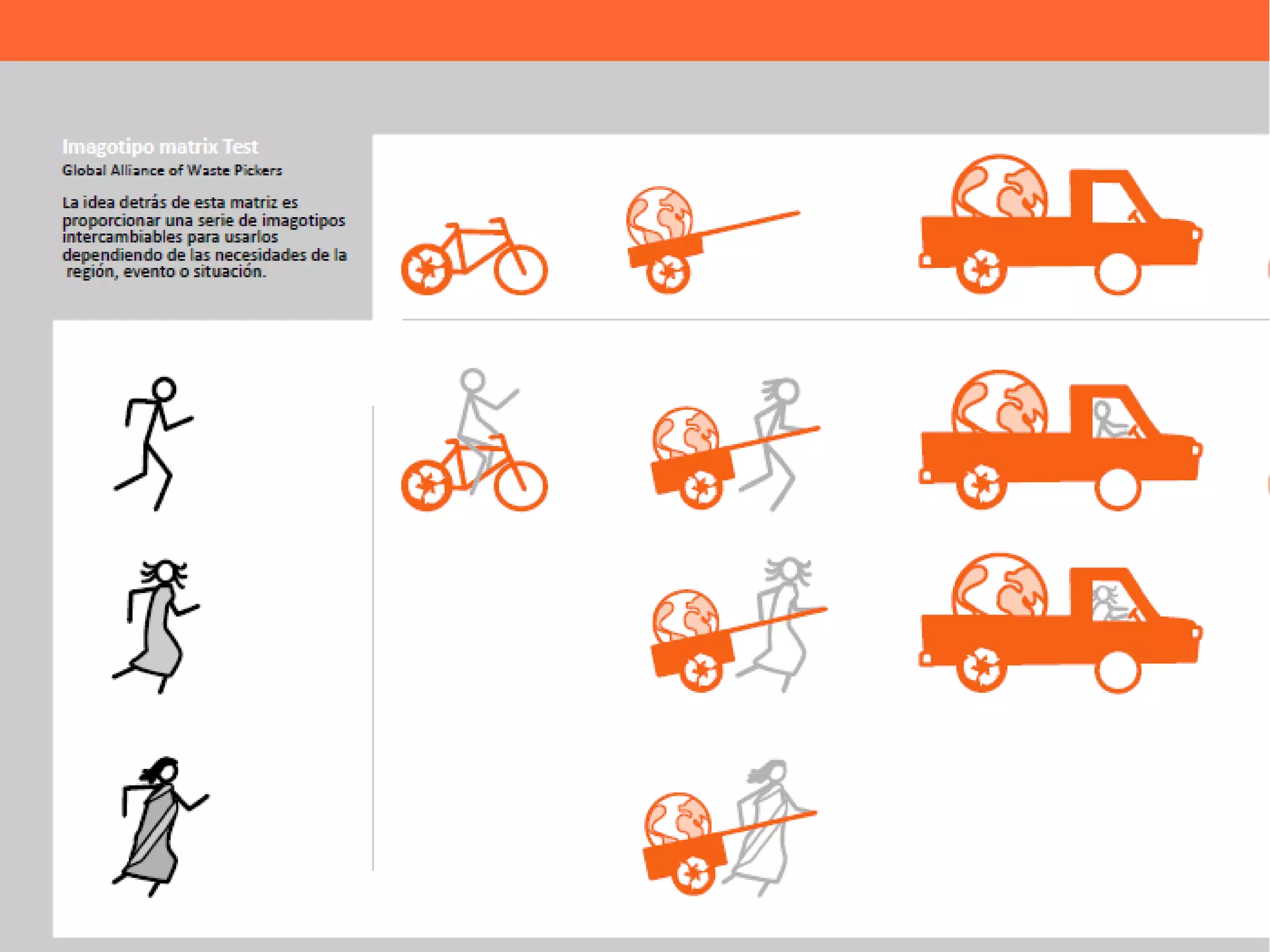 Imagotipo matrix Test
Global Alliance of Waste Pickers

La idea detrás de esta matriz es proporcionar una serie de imagotipos intercambiables para usarlos dependiendo de las necesidades de la región, evento o situación.