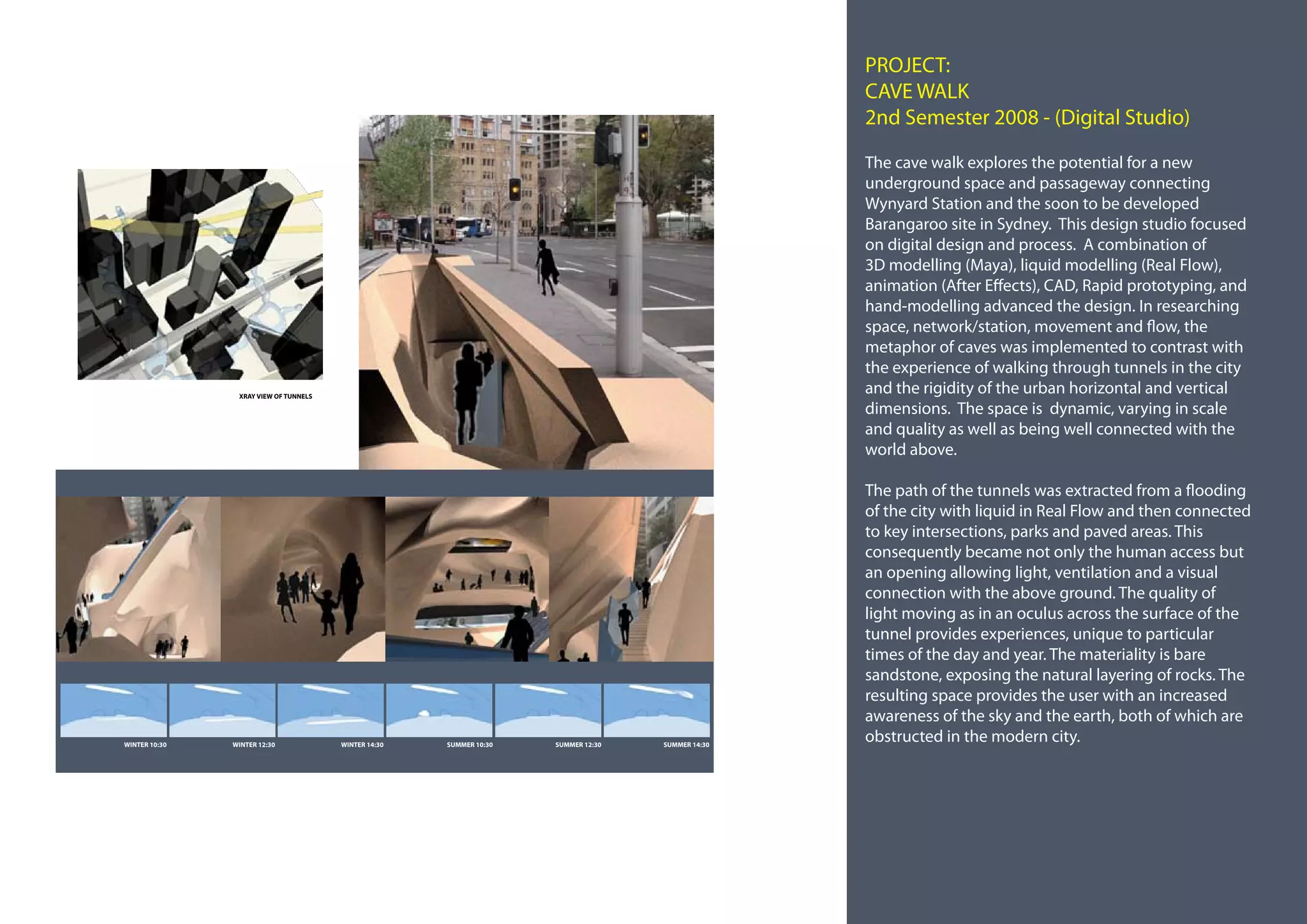 XRAY VIEW OF TUNNELS

WINTER 10:30

WINTER 12:30

WINTER 14:30

SUMMER 10:30

SUMMER 12:30

SUMMER 14:30

PROJECT:
CAVE WALK
2nd Semester 2008 - (Digital Studio)

The cave walk explores the potential for a new underground space and passageway connecting Wynyard Station and the soon to be developed Barangaroo site in Sydney. This design studio focused on digital design and process. A combination of 3D modelling (Maya), liquid modelling (Real Flow), animation (After Effects), CAD, Rapid prototyping, and hand-modelling advanced the design. In researching space, network/station, movement and flow, the metaphor of caves was implemented to contrast with the experience of walking through tunnels in the city and the rigidity of the urban horizontal and vertical dimensions. The space is dynamic, varying in scale and quality as well as being well connected with the world above.

The path of the tunnels was extracted from a flooding of the city with liquid in Real Flow and then connected to key intersections, parks and paved areas. This consequently became not only the human access but an opening allowing light, ventilation and a visual connection with the above ground. The quality of light moving as in an oculus across the surface of the tunnel provides experiences, unique to particular times of the day and year. The materiality is bare sandstone, exposing the natural layering of rocks. The resulting space provides the user with an increased awareness of the sky and the earth, both of which are obstructed in the modern city.