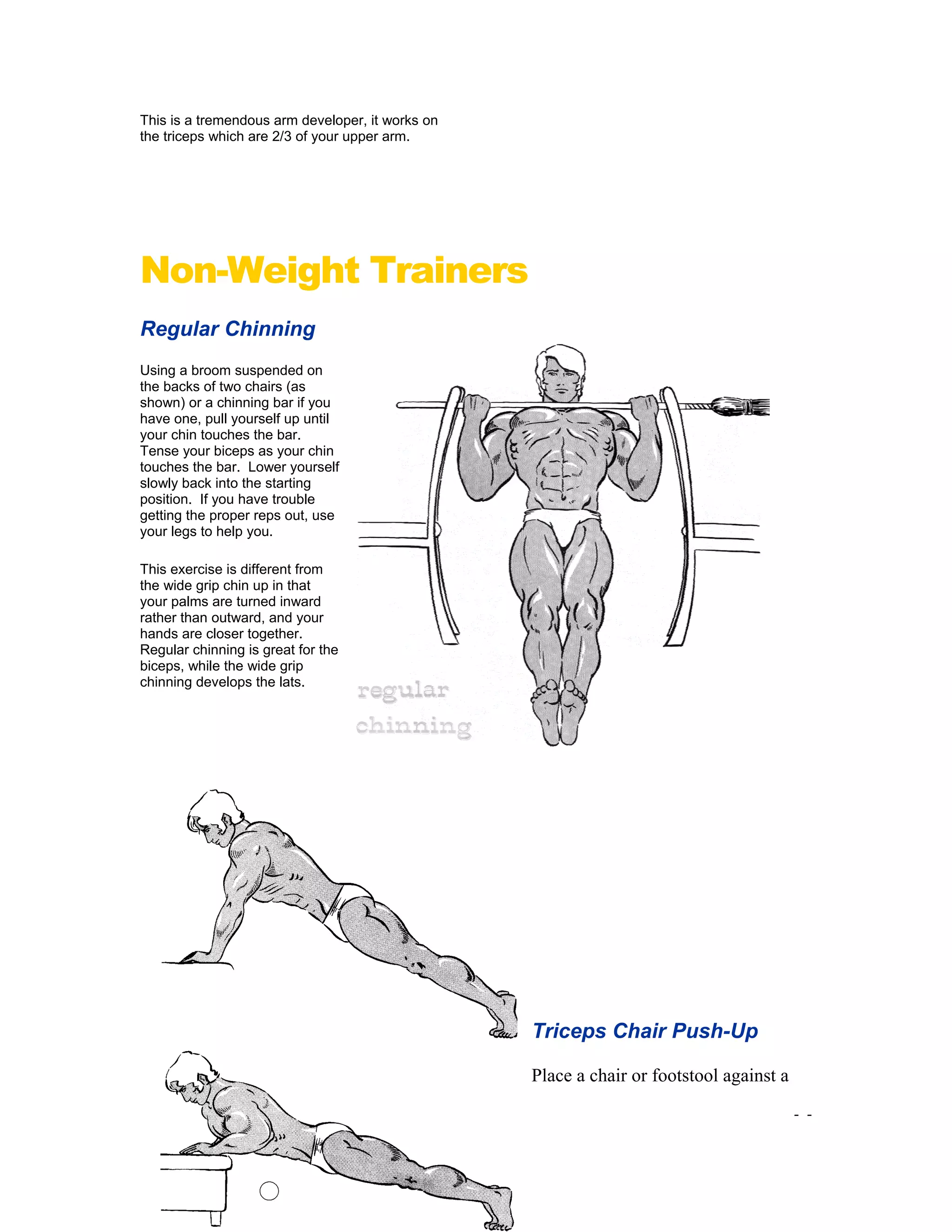 This is a tremendous arm developer, it works on the triceps which are 2/3 of your upper arm.

Non-Weight Trainers

Regular Chinning

Using a broom suspended on the backs of two chairs (as shown) or a chinning bar if you have one, pull yourself up until your chin touches the bar. Tense your biceps as your chin touches the bar. Lower yourself slowly back into the starting position. If you have trouble getting the proper reps out, use your legs to help you.

This exercise is different from the wide grip chin up in that your palms are turned inward rather than outward, and your hands are closer together. Regular chinning is great for the biceps, while the wide grip chinning develops the lats.

regular chinning

Triceps Chair Push-Up

Place a chair or footstool against a

- -