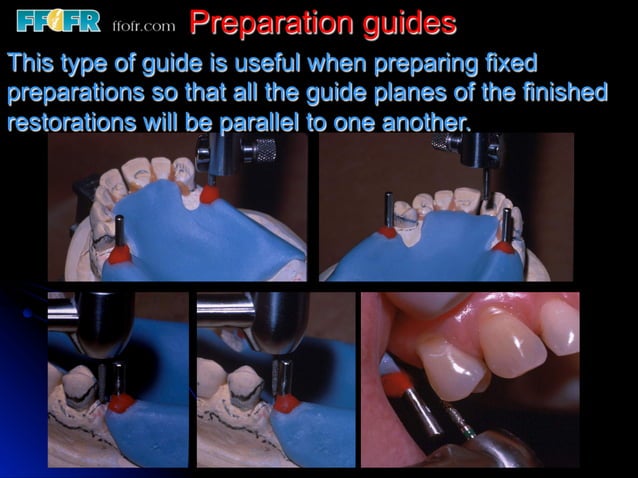 FFOFR ffofr.com Preparation guides

This type of guide is useful when preparing fixed preparations so that all the guide planes of the finished restorations will be parallel to one another.