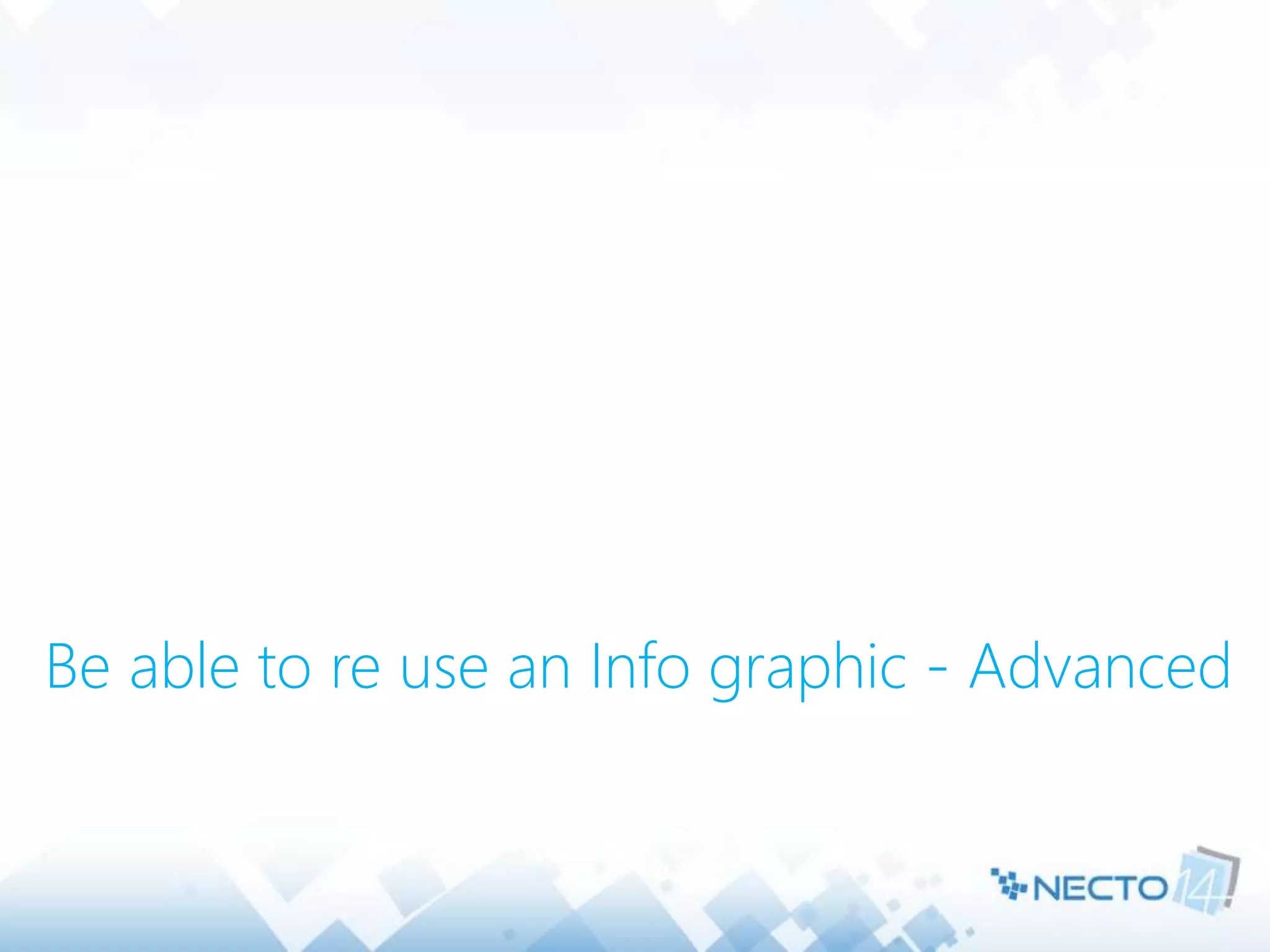 Be able to re use an Info graphic - Advanced

NECTO 14