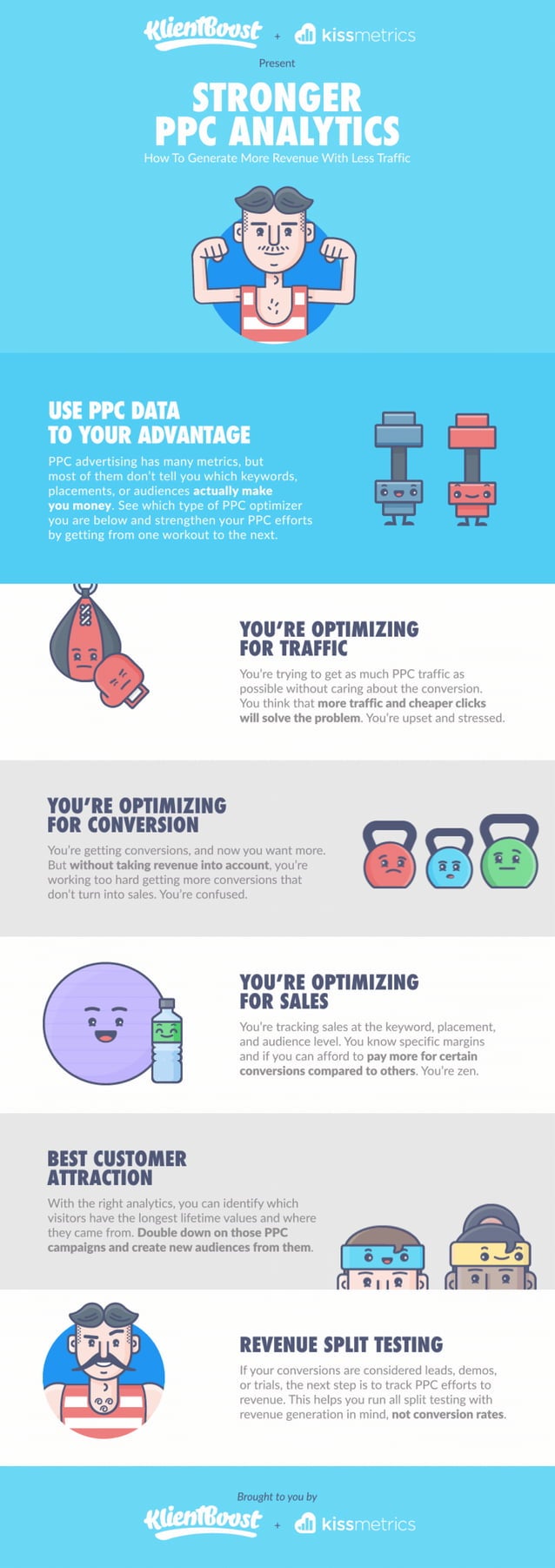 KlientBoost + kissmetrics

Present

STRONGER PPC ANALYTICS

How To Generate More Revenue With Less Traffic

USE PPC DATA TO YOUR ADVANTAGE

PPC advertising has many metrics, but most of them don't tell you which keywords, placements, or audiences actually make you money. See which type of PPC optimizer you are below and strengthen your PPC efforts by getting from one workout to the next.

YOU'RE OPTIMIZING FOR TRAFFIC

You're trying to get as much PPC traffic as possible without caring about the conversion. You think that more traffic and cheaper clicks will solve the problem. You're upset and stressed.

YOU'RE OPTIMIZING FOR CONVERSION

You're getting conversions, and now you want more. But without taking revenue into account, you're working too hard getting more conversions that don't turn into sales. You're confused.

YOU'RE OPTIMIZING FOR SALES

You're tracking sales at the keyword, placement, and audience level. You know specific margins and if you can afford to pay more for certain conversions compared to others. You're zen.

BEST CUSTOMER ATTRACTION

With the right analytics, you can identify which visitors have the longest lifetime values and where they came from. Double down on those PPC campaigns and create new audiences from them.

REVENUE SPLIT TESTING

If your conversions are considered leads, demos, or trials, the next step is to track PPC efforts to revenue. This helps you run all split testing with revenue generation in mind, not conversion rates.

Brought to you by

KlientBoost + kissmetrics