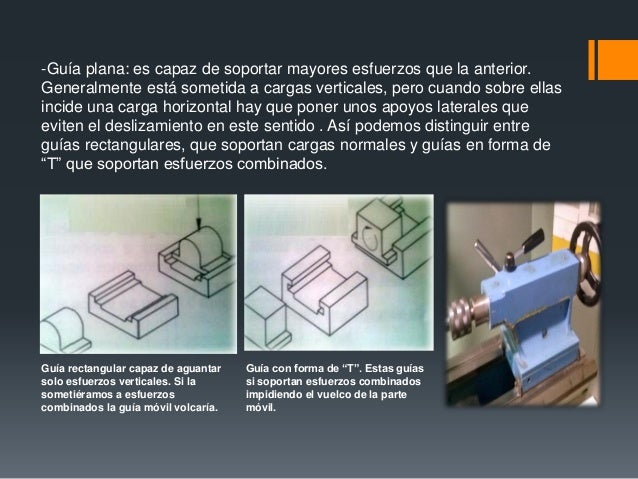 -Guía plana: es capaz de soportar mayores esfuerzos que la anterior. Generalmente está sometida a cargas verticales, pero cuando sobre ellas incide una carga horizontal hay que poner unos apoyos laterales que eviten el deslizamiento en este sentido . Así podemos distinguir entre guías rectangulares, que soportan cargas normales y guías en forma de “T” que soportan esfuerzos combinados.

Guía rectangular capaz de aguantar solo esfuerzos verticales. Si la sometiéramos a esfuerzos combinados la guía móvil volcaría.

Guía con forma de “T”. Estas guías si soportan esfuerzos combinados impidiendo el vuelco de la parte móvil.