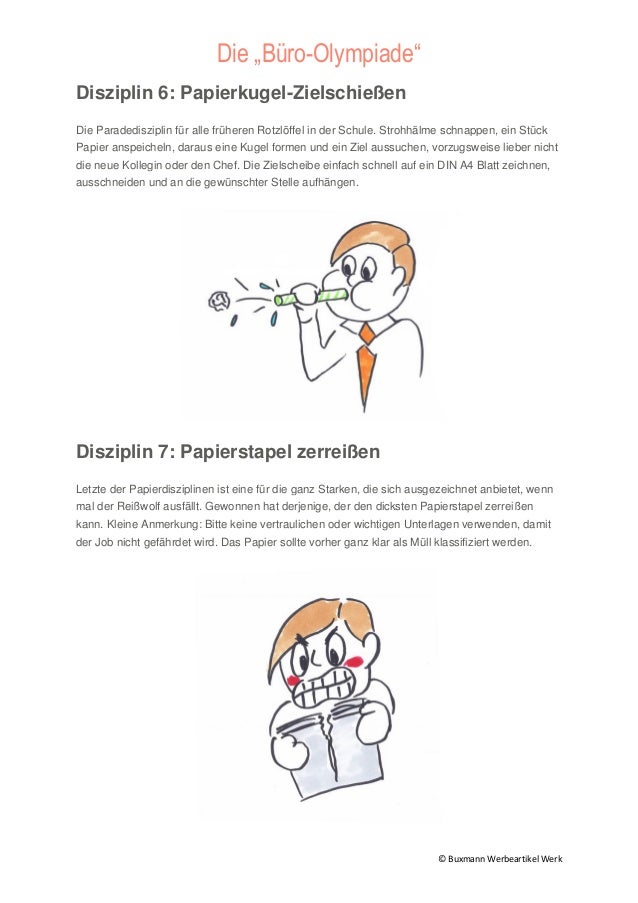 Die „Büro-Olympiade“

Disziplin 6: Papierkugel-Zielschießen

Die Paradedisziplin für alle früheren Rotzlöffel in der Schule. Strohhälme schnappen, ein Stück Papier anspeicheln, daraus eine Kugel formen und ein Ziel aussuchen, vorzugsweise lieber nicht die neue Kollegin oder den Chef. Die Zielscheibe einfach schnell auf ein DIN A4 Blatt zeichnen, ausschneiden und an die gewünschter Stelle aufhängen.

Disziplin 7: Papierstapel zerreißen

Letzte der Papierdisziplinen ist eine für die ganz Starken, die sich ausgezeichnet anbietet, wenn mal der Reißwolf ausfällt. Gewonnen hat derjenige, der den dicksten Papierstapel zerreißen kann. Kleine Anmerkung: Bitte keine vertraulichen oder wichtigen Unterlagen verwenden, damit der Job nicht gefährdet wird. Das Papier sollte vorher ganz klar als Müll klassifiziert werden.

© Buxmann Werbeartikel Werk