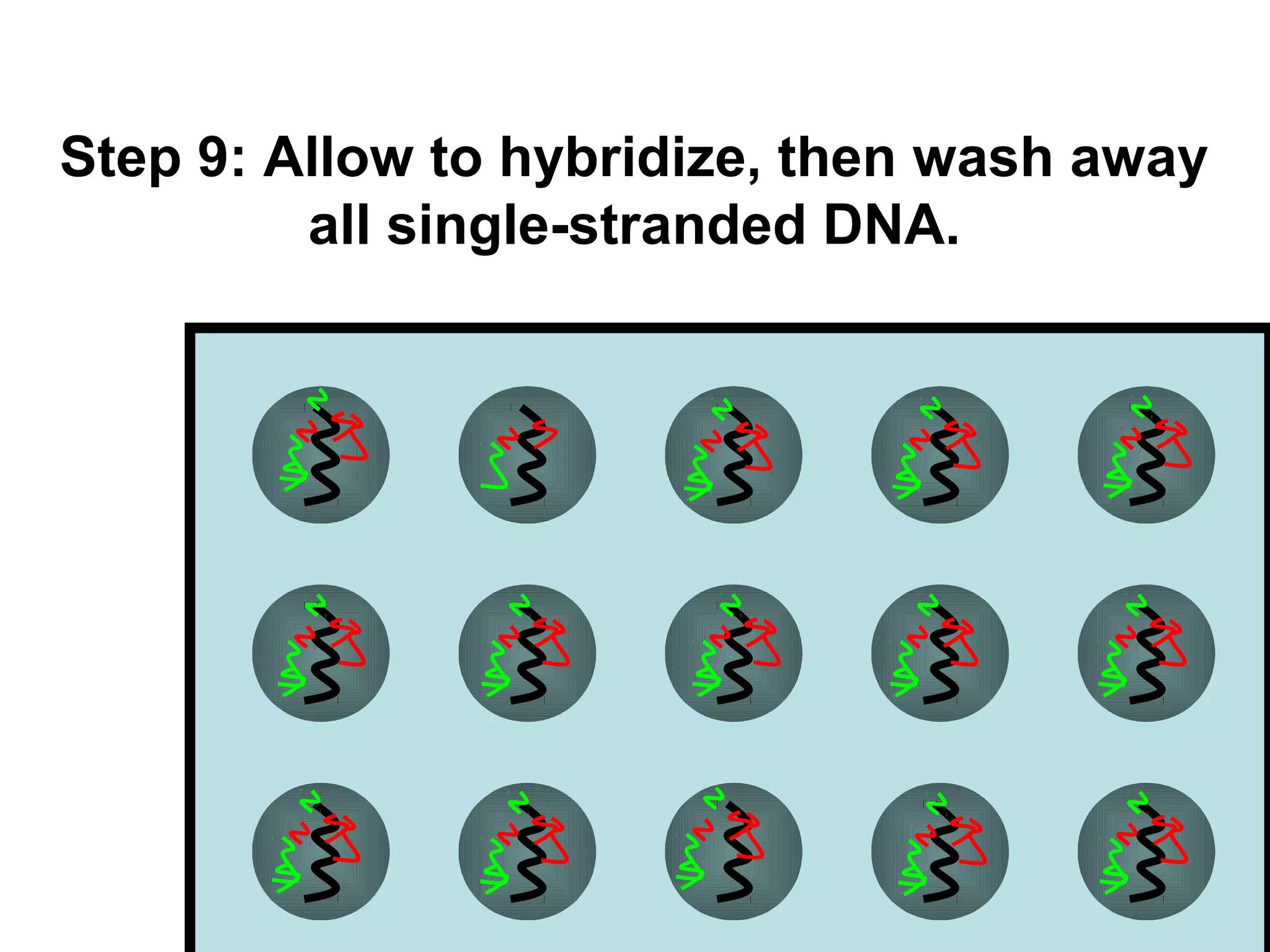 Step 9: Allow to hybridize, then wash away all single-stranded DNA.