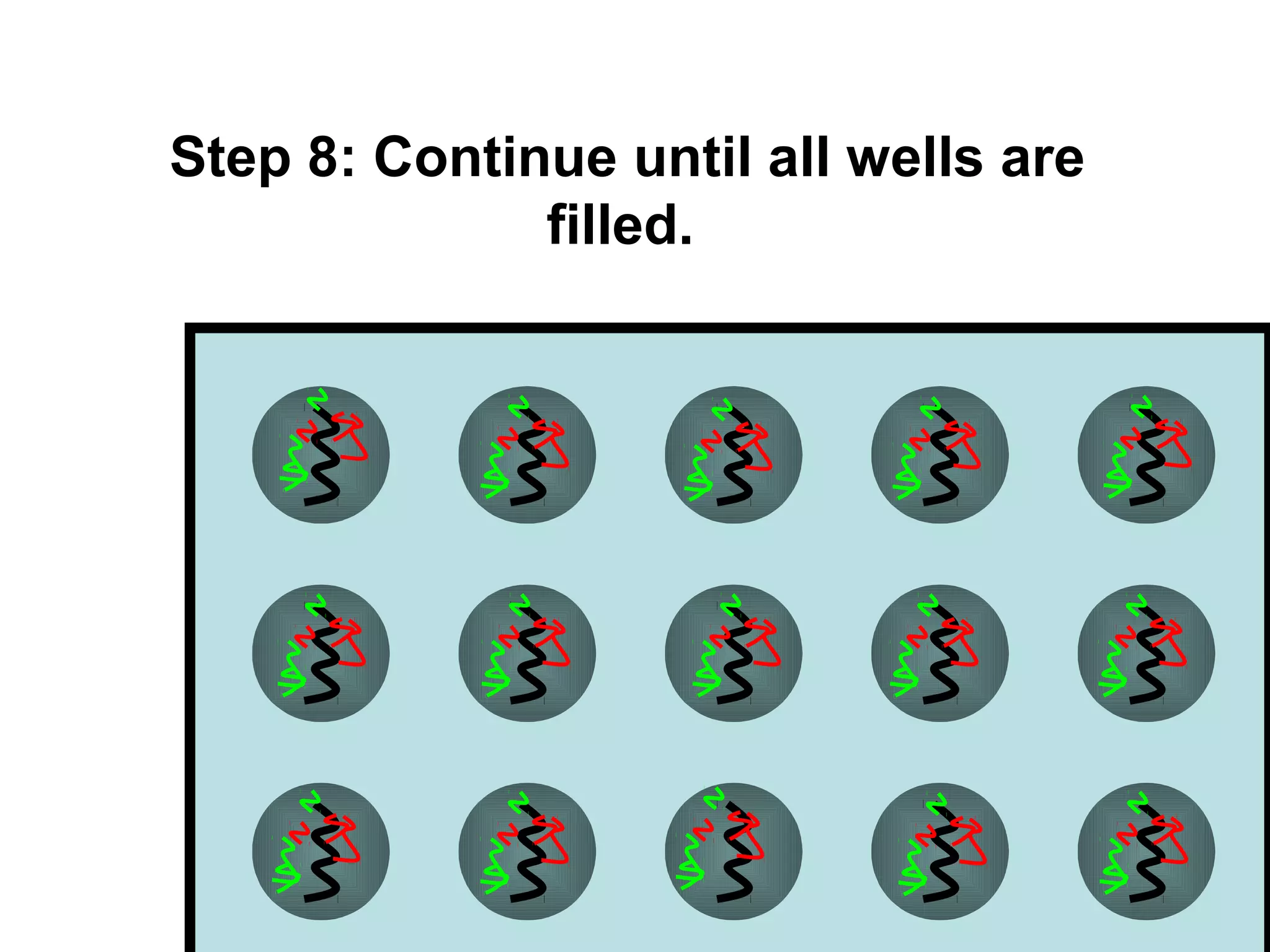 Step 8: Continue until all wells are filled.