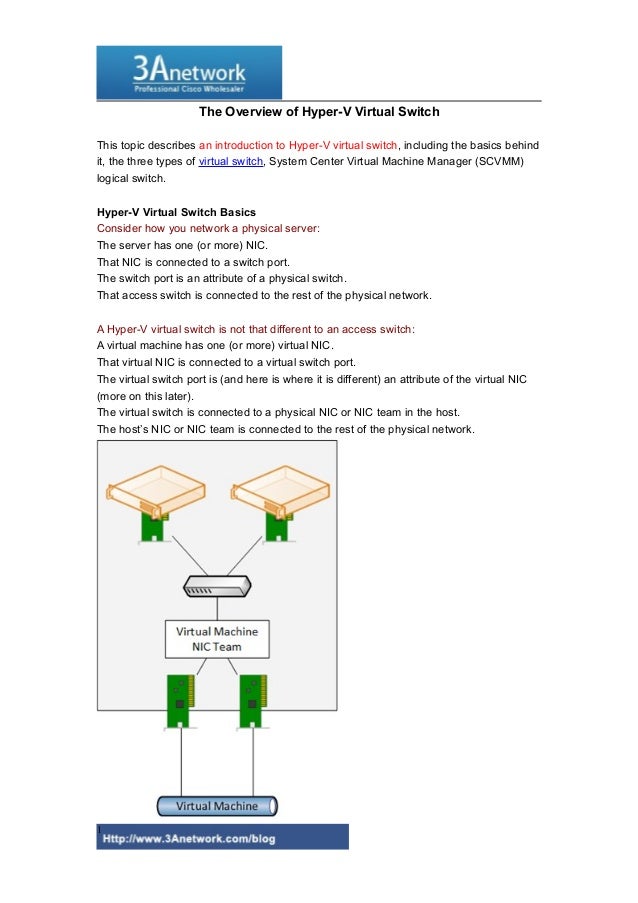 3Anetwork
Professional Cisco Wholesaler

The Overview of Hyper-V Virtual Switch

This topic describes an introduction to Hyper-V virtual switch, including the basics behind it, the three types of virtual switch, System Center Virtual Machine Manager (SCVMM) logical switch.

Hyper-V Virtual Switch Basics
Consider how you network a physical server:
The server has one (or more) NIC.
That NIC is connected to a switch port.
The switch port is an attribute of a physical switch.
That access switch is connected to the rest of the physical network.

A Hyper-V virtual switch is not that different to an access switch:
A virtual machine has one (or more) virtual NIC.
That virtual NIC is connected to a virtual switch port.
The virtual switch port is (and here is where it is different) an attribute of the virtual NIC (more on this later).
The virtual switch is connected to a physical NIC or NIC team in the host.
The host's NIC or NIC team is connected to the rest of the physical network.

Virtual Machine
NIC Team

Virtual Machine

Http://www.3Anetwork.com/blog