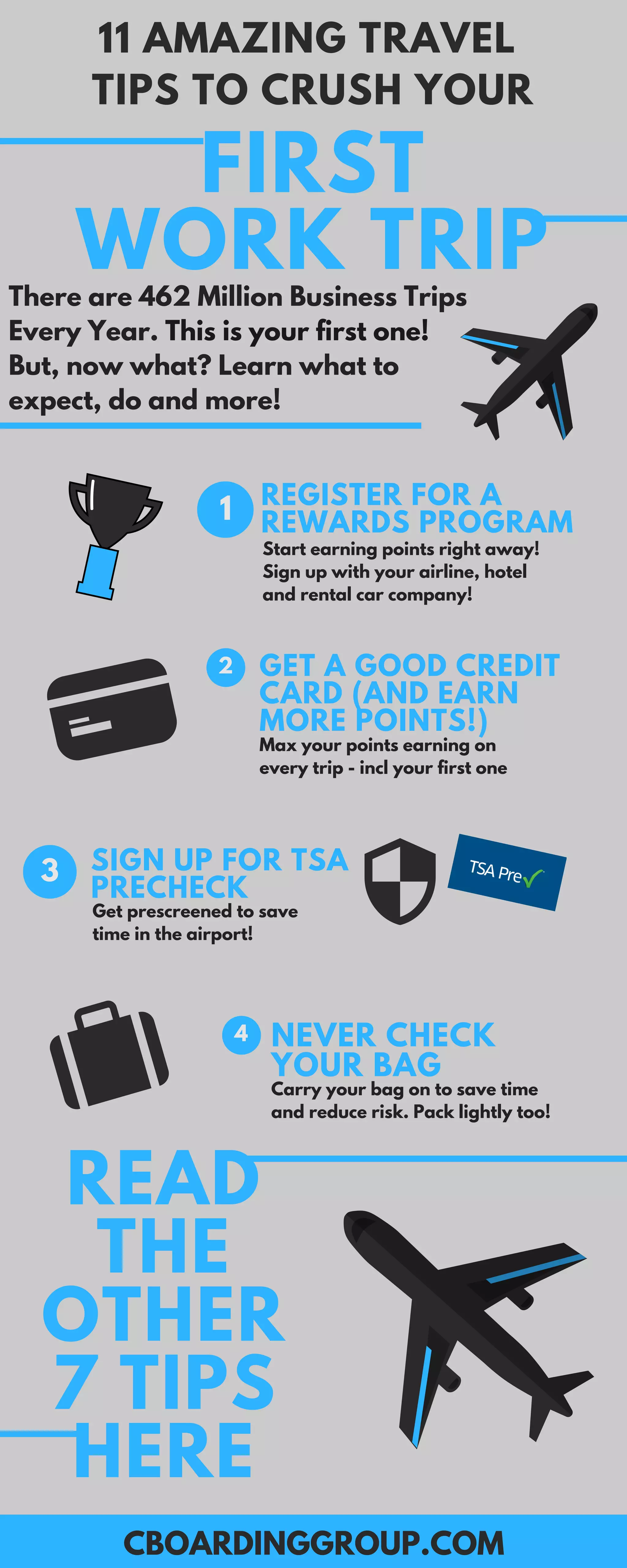 11 AMAZING TRAVEL TIPS TO CRUSH YOUR

FIRST WORK TRIP

There are 462 Million Business Trips Every Year. This is your first one! But, now what? Learn what to expect, do and more!

1 REGISTER FOR A REWARDS PROGRAM
Start earning points right away! Sign up with your airline, hotel and rental car company!

2 GET A GOOD CREDIT CARD (AND EARN MORE POINTS!)
Max your points earning on every trip - incl your first one

3 SIGN UP FOR TSA PRECHECK
Get prescreened to save time in the airport!

TSA Pre✓

4 NEVER CHECK YOUR BAG
Carry your bag on to save time and reduce risk. Pack lightly too!

READ THE OTHER 7 TIPS HERE

CBOARDINGGROUP.COM