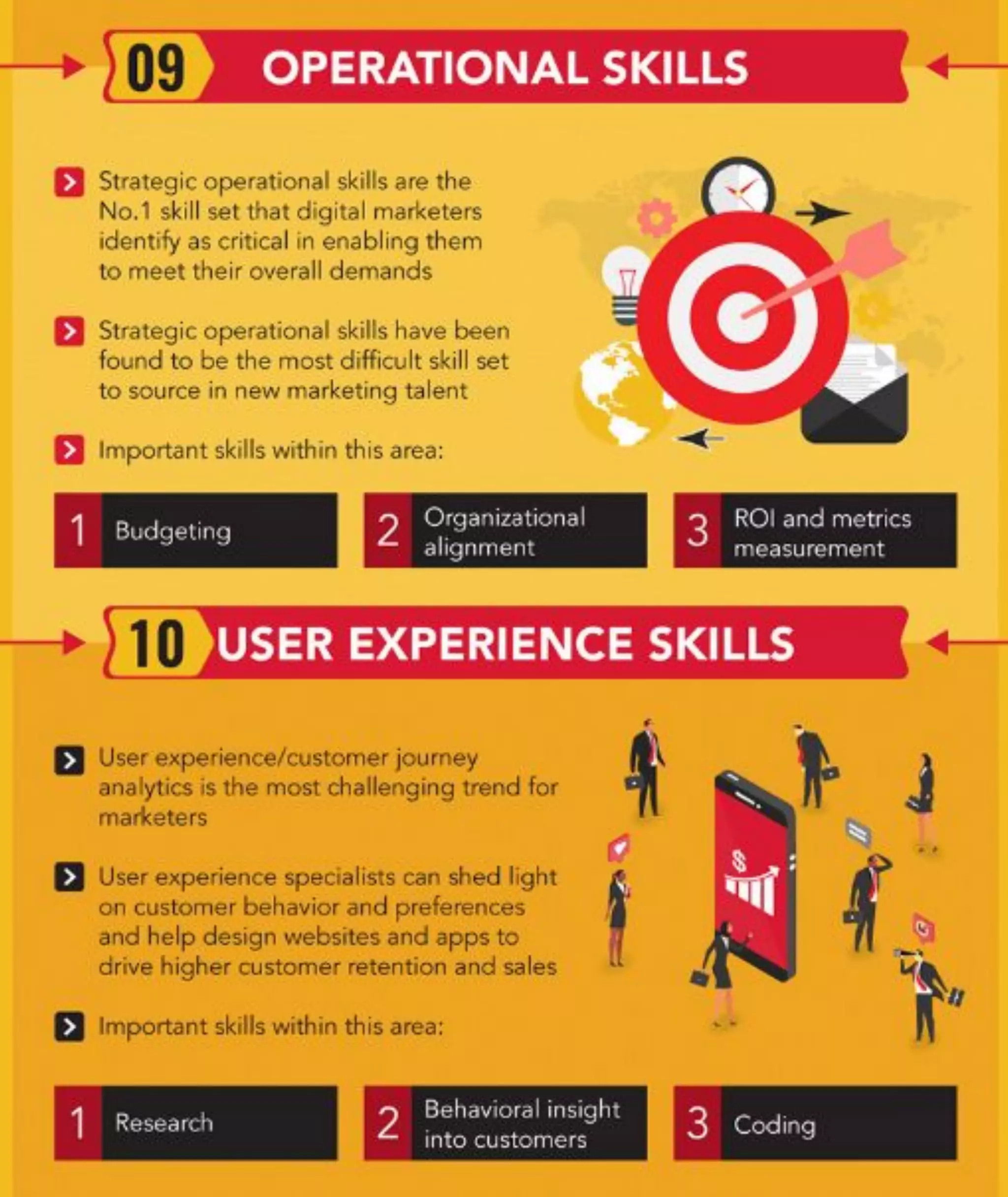 09 OPERATIONAL SKILLS

Strategic operational skills are the No.1 skill set that digital marketers identify as critical in enabling them to meet their overall demands

Strategic operational skills have been found to be the most difficult skill set to source in new marketing talent

Important skills within this area:

1 Budgeting

2 Organizational alignment

3 ROI and metrics measurement

10 USER EXPERIENCE SKILLS

User experience/customer journey analytics is the most challenging trend for marketers

User experience specialists can shed light on customer behavior and preferences and help design websites and apps to drive higher customer retention and sales

Important skills within this area:

1 Research

2 Behavioral insight into customers

3 Coding