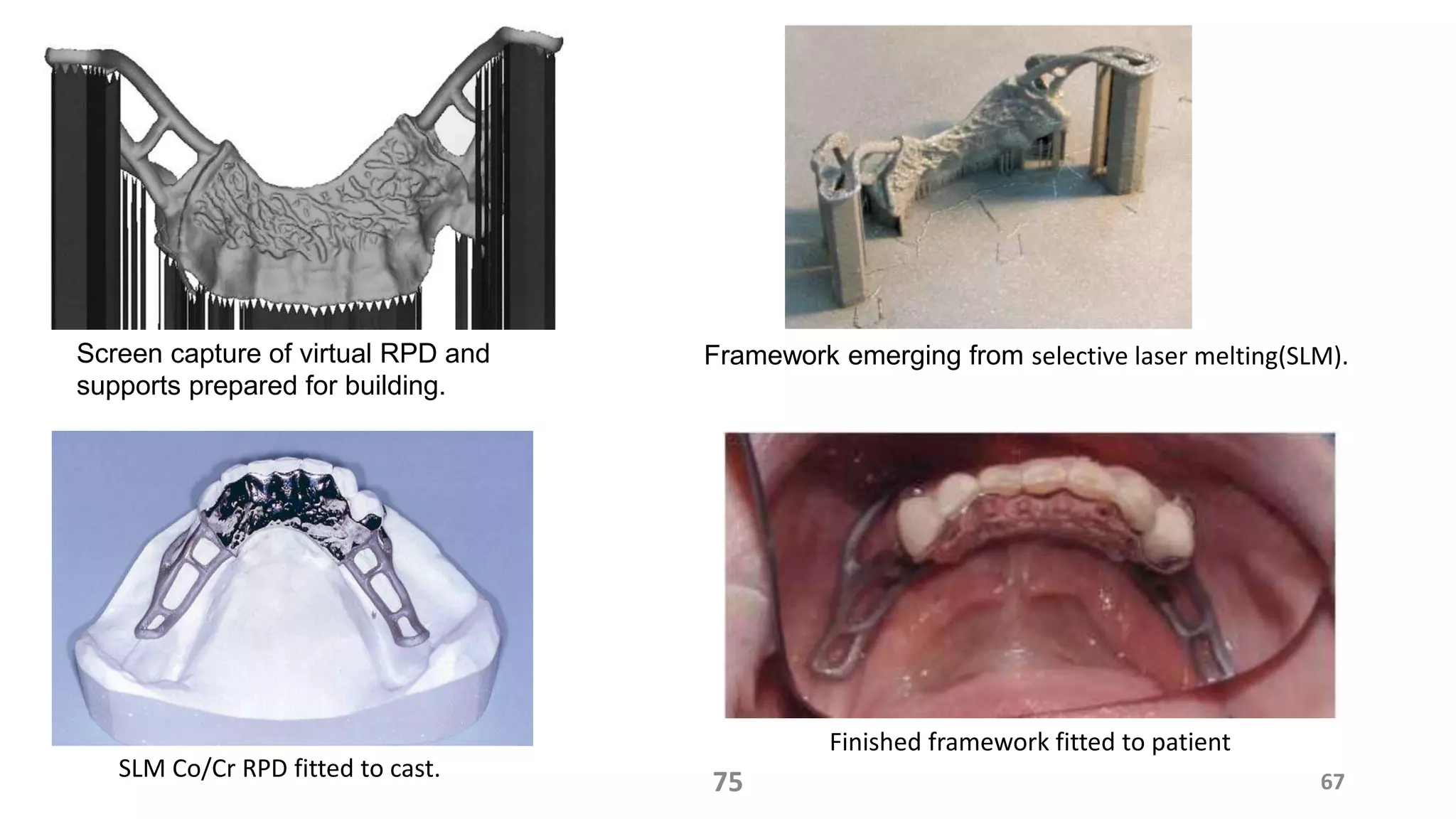 Screen capture of virtual RPD and supports prepared for building.

Framework emerging from selective laser melting(SLM).

SLM Co/Cr RPD fitted to cast.

Finished framework fitted to patient

75

67