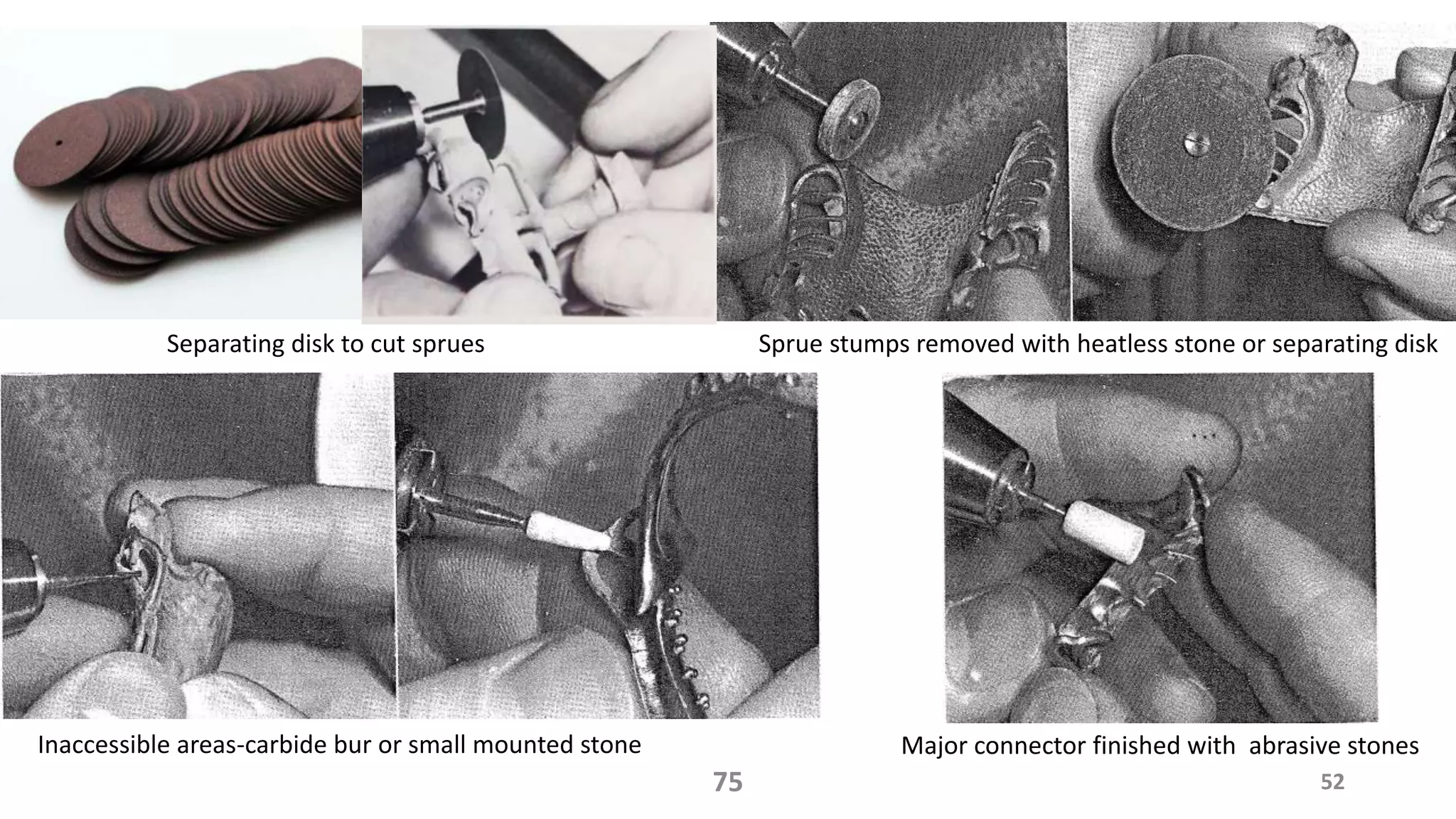 Separating disk to cut sprues

Sprue stumps removed with heatless stone or separating disk

Inaccessible areas-carbide bur or small mounted stone

Major connector finished with abrasive stones

75

52