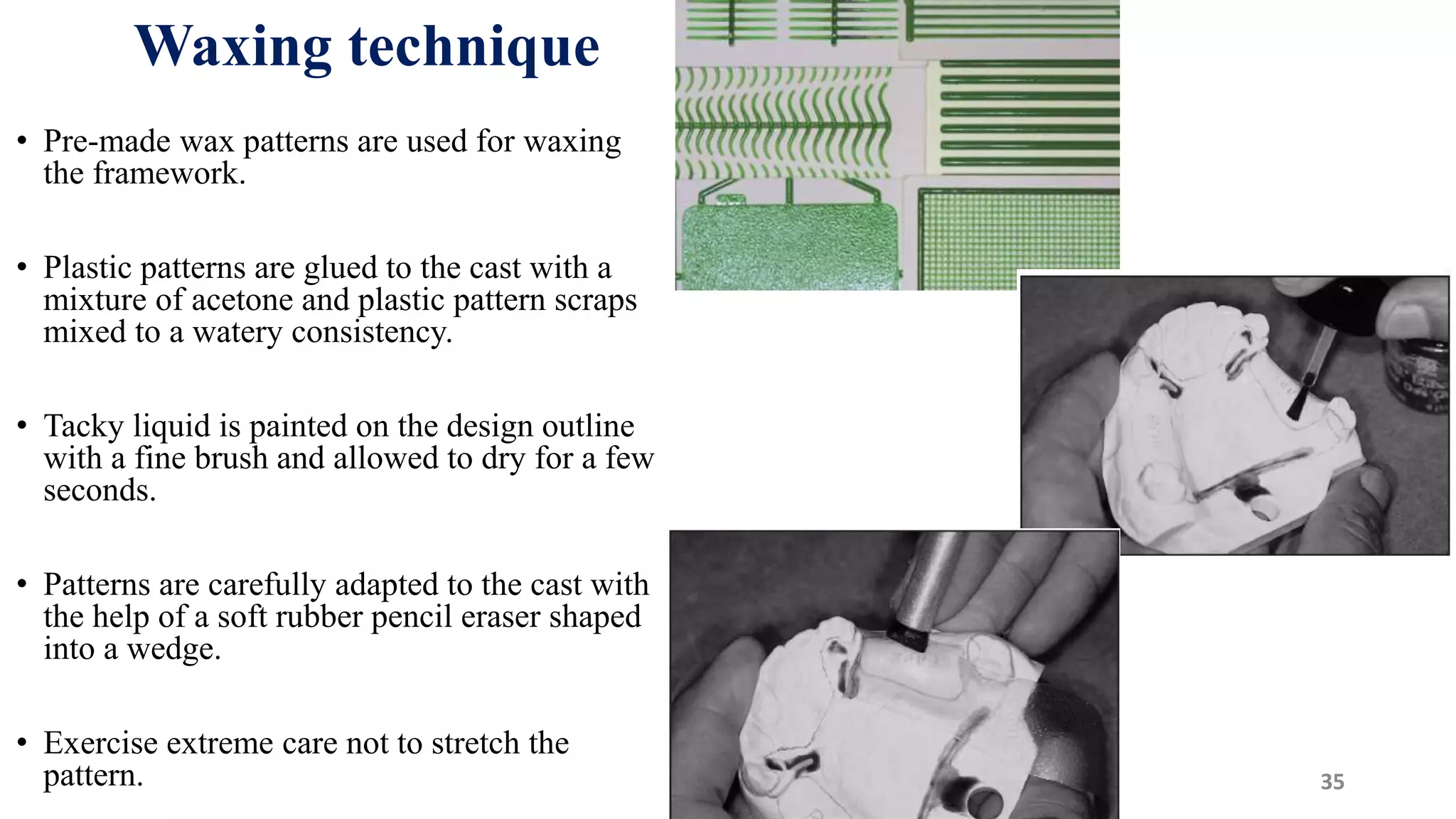 Waxing technique

• Pre-made wax patterns are used for waxing the framework.

• Plastic patterns are glued to the cast with a mixture of acetone and plastic pattern scraps mixed to a watery consistency.

• Tacky liquid is painted on the design outline with a fine brush and allowed to dry for a few seconds.

• Patterns are carefully adapted to the cast with the help of a soft rubber pencil eraser shaped into a wedge.

• Exercise extreme care not to stretch the pattern.

35