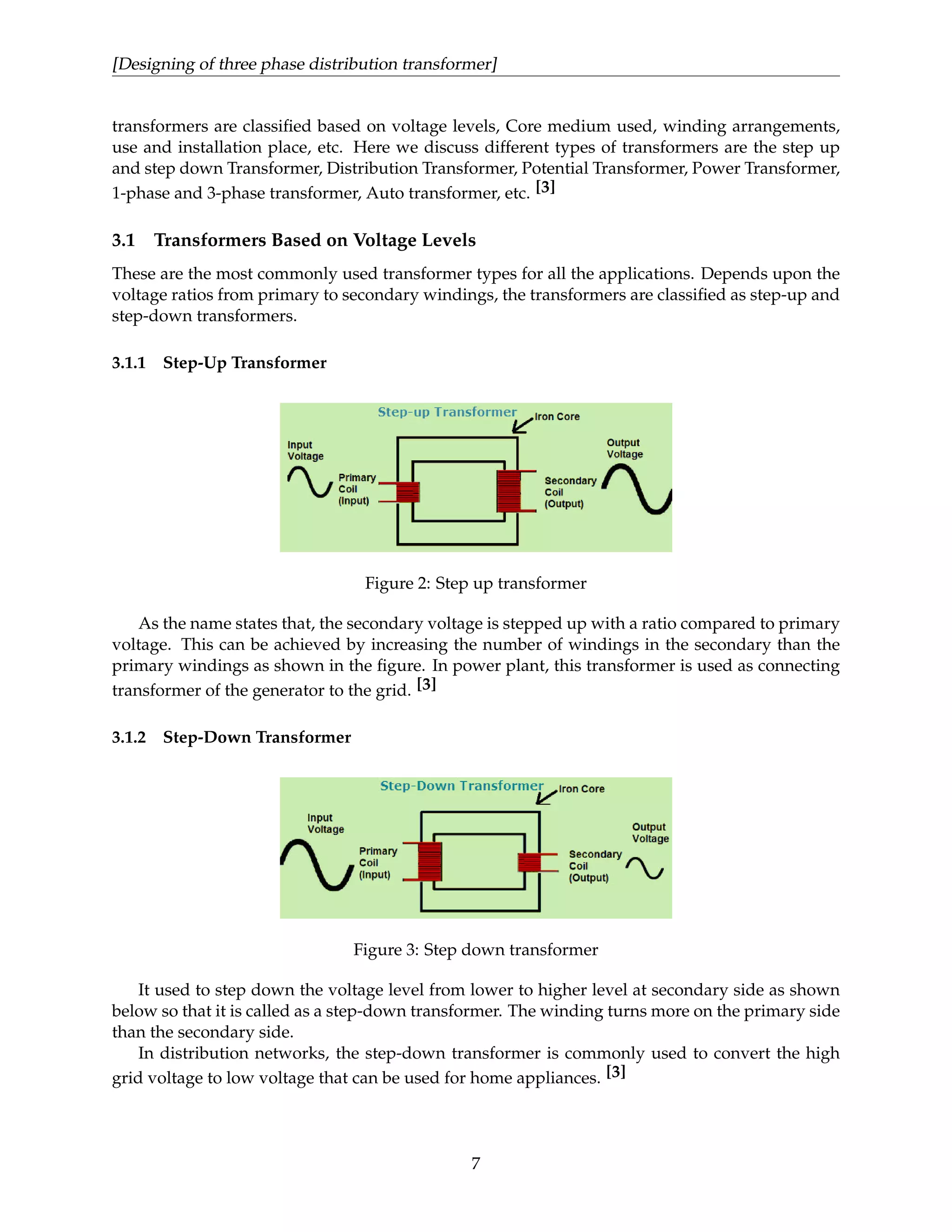 [Designing of three phase distribution transformer]

transformers are classified based on voltage levels, Core medium used, winding arrangements, use and installation place, etc. Here we discuss different types of transformers are the step up and step down Transformer, Distribution Transformer, Potential Transformer, Power Transformer, 1-phase and 3-phase transformer, Auto transformer, etc. [3]

3.1 Transformers Based on Voltage Levels

These are the most commonly used transformer types for all the applications. Depends upon the voltage ratios from primary to secondary windings, the transformers are classified as step-up and step-down transformers.

3.1.1 Step-Up Transformer

Step-up Transformer
Iron Core
Input Voltage
Primary Coil (Input)
Secondary Coil (Output)
Output Voltage

Figure 2: Step up transformer

As the name states that, the secondary voltage is stepped up with a ratio compared to primary voltage. This can be achieved by increasing the number of windings in the secondary than the primary windings as shown in the figure. In power plant, this transformer is used as connecting transformer of the generator to the grid. [3]

3.1.2 Step-Down Transformer

Step-Down Transformer
Iron Core
Input Voltage
Primary Coil (Input)
Secondary Coil (Output)
Output Voltage

Figure 3: Step down transformer

It used to step down the voltage level from lower to higher level at secondary side as shown below so that it is called as a step-down transformer. The winding turns more on the primary side than the secondary side.

In distribution networks, the step-down transformer is commonly used to convert the high grid voltage to low voltage that can be used for home appliances. [3]

7