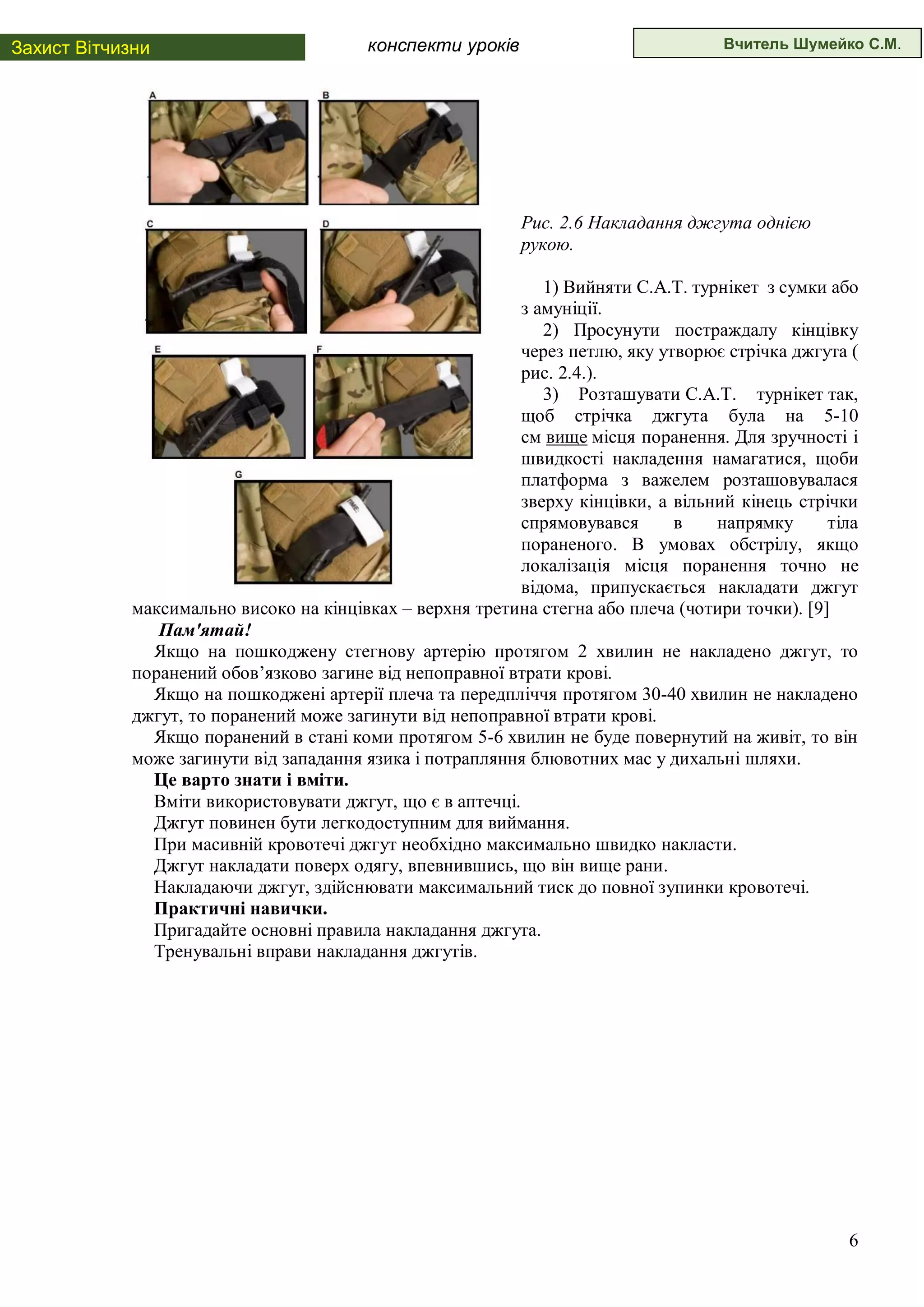 Захист Вітчизни

конспекти уроків

Вчитель Шумейко С.М.

A

B

C

D

E

F

G

TIME:

Рис. 2.6 Накладання джгута однією рукою.

1) Вийняти С.А.Т. турнікет з сумки або з амуніції.

2) Просунути постраждалу кінцівку через петлю, яку утворює стрічка джгута ( рис. 2.4.).

3) Розташувати С.А.Т. турнікет так, щоб стрічка джгута була на 5-10 см вище місця поранення. Для зручності і швидкості накладення намагатися, щоби платформа з важелем розташовувалася зверху кінцівки, а вільний кінець стрічки спрямовувався в напрямку тіла пораненого. В умовах обстрілу, якщо локалізація місця поранення точно не відома, припускається накладати джгут максимально високо на кінцівках – верхня третина стегна або плеча (чотири точки). [9]

Пам'ятай!

Якщо на пошкоджену стегнову артерію протягом 2 хвилин не накладено джгут, то поранений обов’язково загине від непоправної втрати крові.

Якщо на пошкоджені артерії плеча та передпліччя протягом 30-40 хвилин не накладено джгут, то поранений може загинути від непоправної втрати крові.

Якщо поранений в стані коми протягом 5-6 хвилин не буде повернутий на живіт, то він може загинути від западання язика і потрапляння блювотних мас у дихальні шляхи.

Це варто знати і вміти.

Вміти використовувати джгут, що є в аптечці.

Джгут повинен бути легкодоступним для виймання.

При масивній кровотечі джгут необхідно максимально швидко накласти.

Джгут накладати поверх одягу, впевнившись, що він вище рани.

Накладаючи джгут, здійснювати максимальний тиск до повної зупинки кровотечі.

Практичні навички.

Пригадайте основні правила накладання джгута.

Тренувальні вправи накладання джгутів.

6