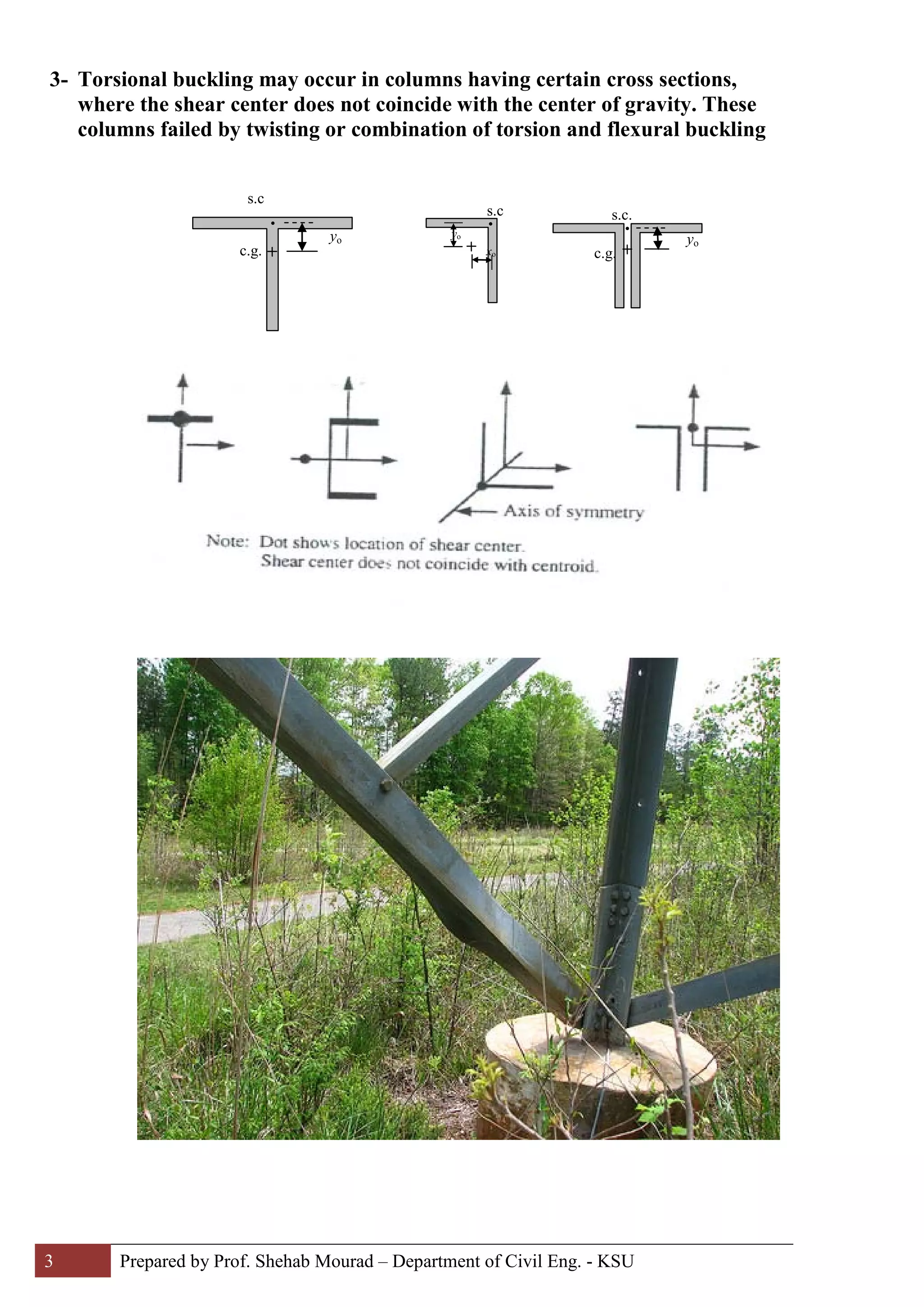 3- Torsional buckling may occur in columns having certain cross sections, where the shear center does not coincide with the center of gravity. These columns failed by twisting or combination of torsion and flexural buckling

s.c
c.g.
$y_o$

s.c
$y_o$
$x_o$

s.c.
c.g.
$y_o$

Axis of symmetry

Note: Dot shows location of shear center.
Shear center does not coincide with centroid.

3
Prepared by Prof. Shehab Mourad – Department of Civil Eng. - KSU