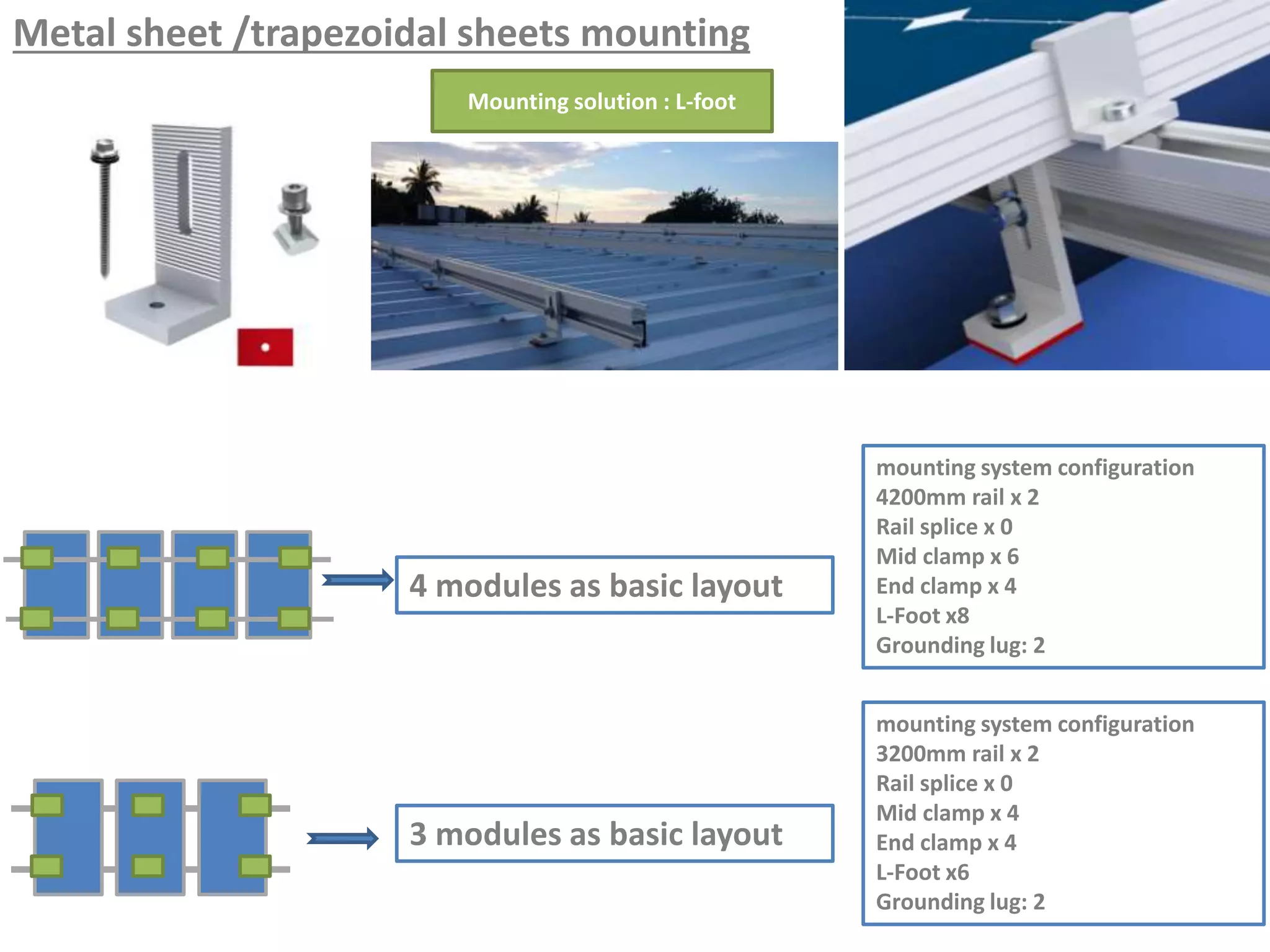 Metal sheet /trapezoidal sheets mounting

Mounting solution : L-foot

4 modules as basic layout

mounting system configuration
4200mm rail x 2
Rail splice x 0
Mid clamp x 6
End clamp x 4
L-Foot x8
Grounding lug: 2

3 modules as basic layout

mounting system configuration
3200mm rail x 2
Rail splice x 0
Mid clamp x 4
End clamp x 4
L-Foot x6
Grounding lug: 2