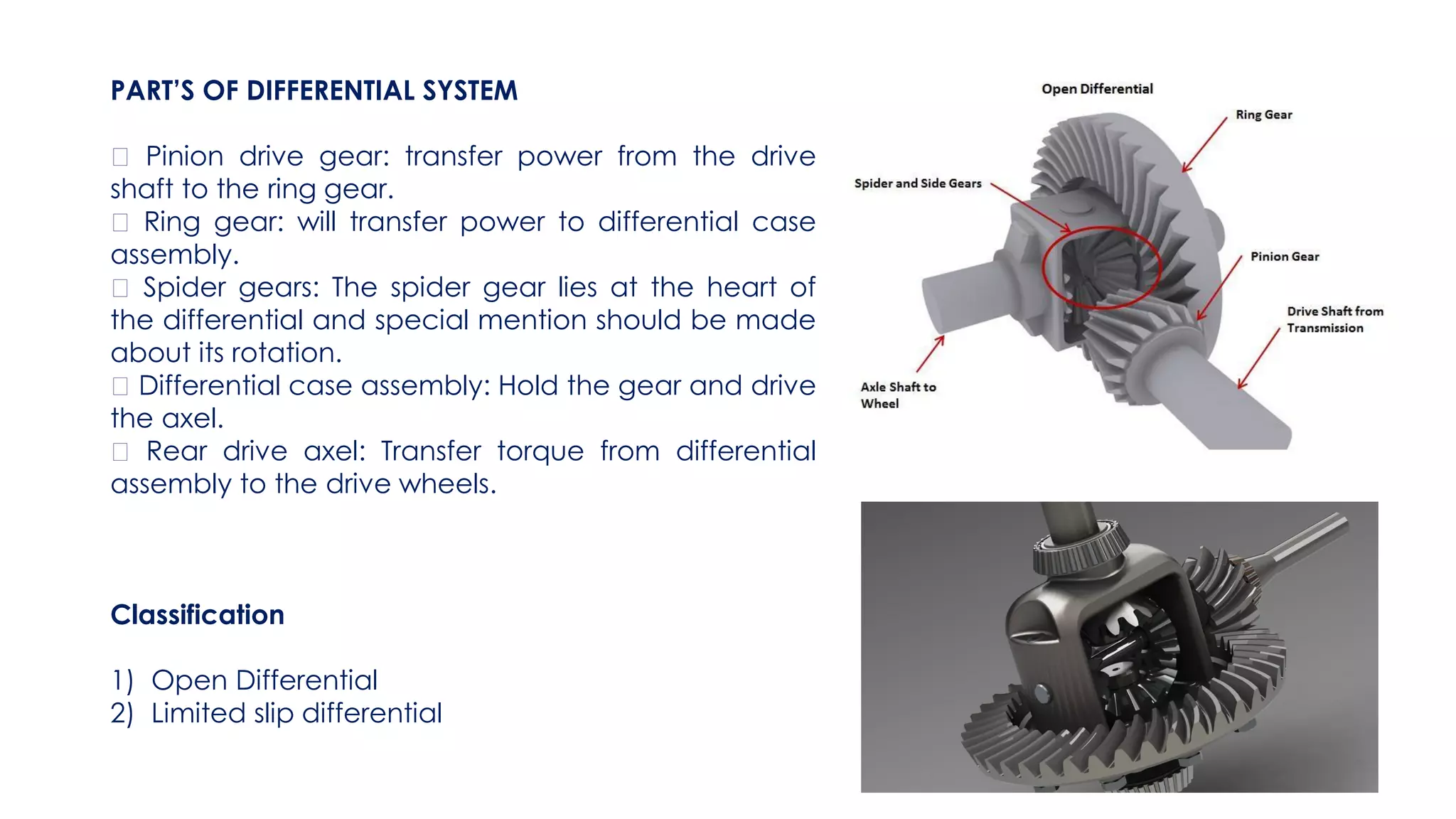 PART'S OF DIFFERENTIAL SYSTEM

□ Pinion drive gear: transfer power from the drive shaft to the ring gear.
□ Ring gear: will transfer power to differential case assembly.
□ Spider gears: The spider gear lies at the heart of the differential and special mention should be made about its rotation.
□ Differential case assembly: Hold the gear and drive the axel.
□ Rear drive axel: Transfer torque from differential assembly to the drive wheels.

Classification

1) Open Differential
2) Limited slip differential

Open Differential
Ring Gear
Spider and Side Gears
Pinion Gear
Drive Shaft from Transmission
Axle Shaft to Wheel