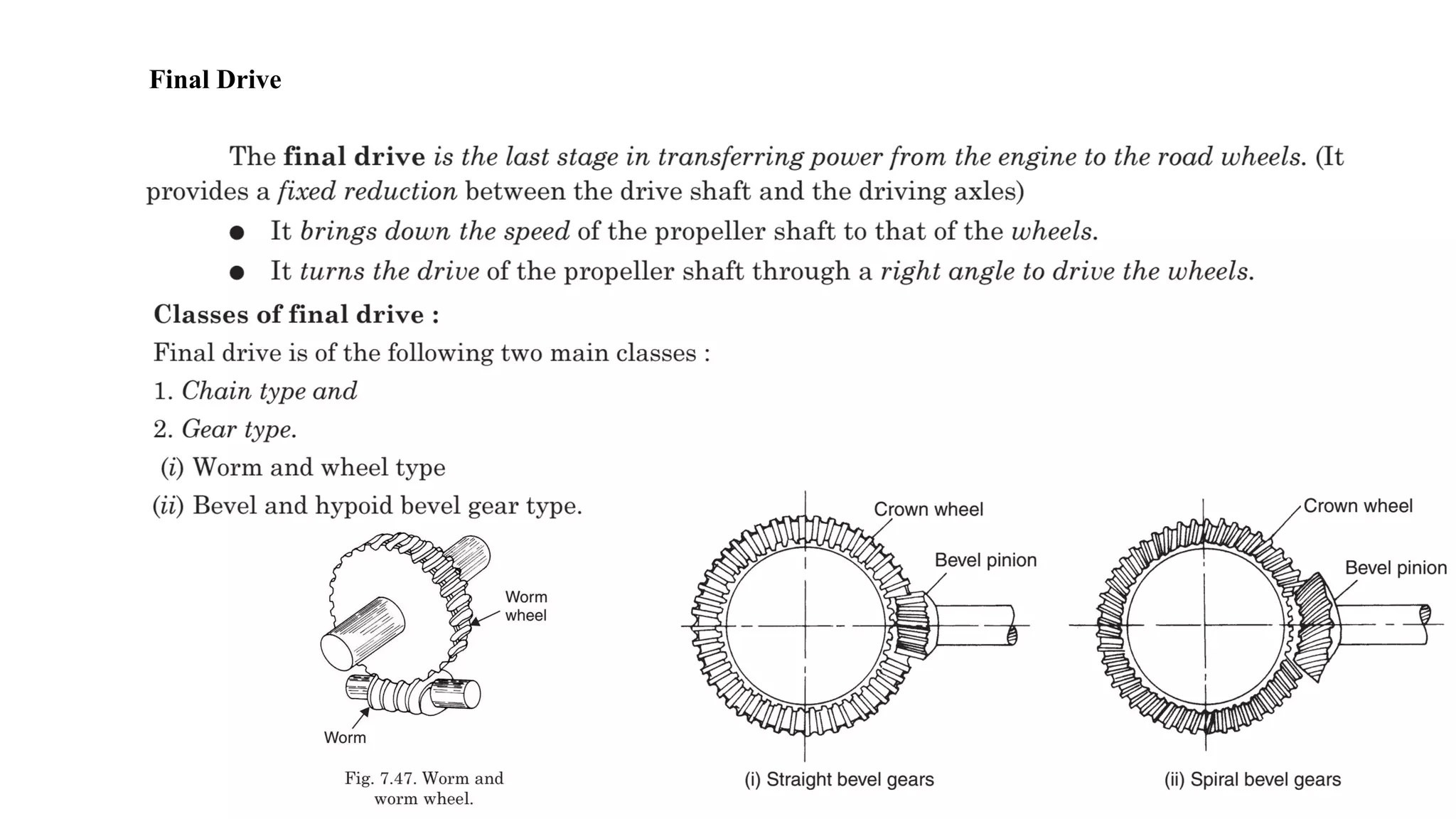 Final Drive

The final drive is the last stage in transferring power from the engine to the road wheels. (It provides a fixed reduction between the drive shaft and the driving axles)

● It brings down the speed of the propeller shaft to that of the wheels.

● It turns the drive of the propeller shaft through a right angle to drive the wheels.

Classes of final drive :

Final drive is of the following two main classes :

1. Chain type and

2. Gear type.

(i) Worm and wheel type

(ii) Bevel and hypoid bevel gear type.

Worm wheel

Worm

Fig. 7.47. Worm and worm wheel.

Crown wheel

Bevel pinion

(i) Straight bevel gears

Crown wheel

Bevel pinion

(ii) Spiral bevel gears