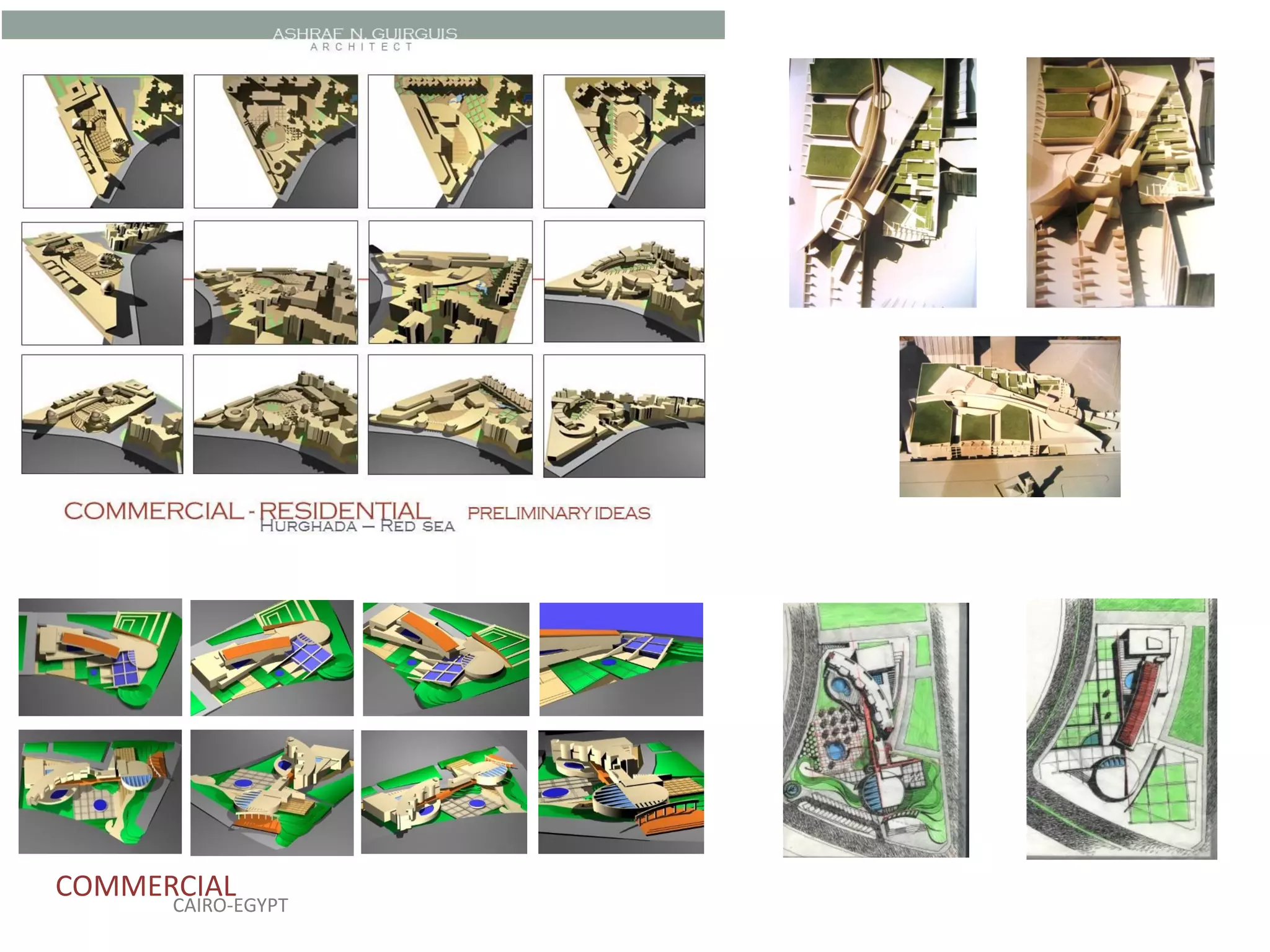 ASHRAF N. GUIRGUIS
ARCHITECT

COMMERCIAL - RESIDENTIAL
HURGHADA – RED SEA
PRELIMINARY IDEAS

COMMERCIAL
CAIRO-EGYPT