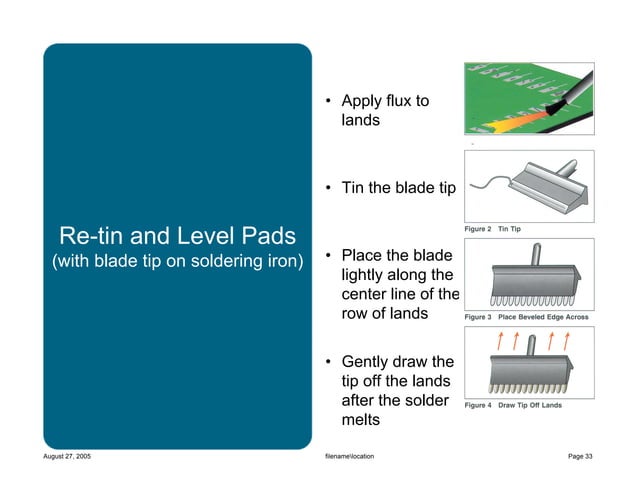 Re-tin and Level Pads
(with blade tip on soldering iron)

• Apply flux to lands

• Tin the blade tip

Figure 2 Tin Tip

• Place the blade lightly along the center line of the row of lands

Figure 3 Place Beveled Edge Across

• Gently draw the tip off the lands after the solder melts

Figure 4 Draw Tip Off Lands

August 27, 2005

filename\location

Page 33