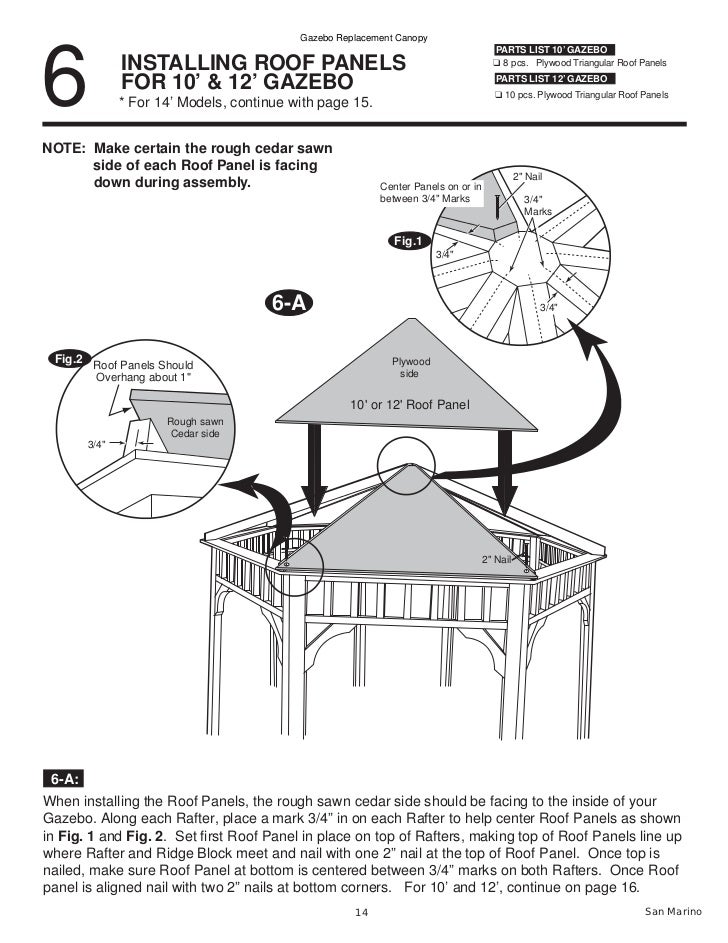 Gazebo Replacement Canopy

6

INSTALLING ROOF PANELS FOR 10' & 12' GAZEBO

* For 14' Models, continue with page 15.

PARTS LIST 10' GAZEBO
❑ 8 pcs. Plywood Triangular Roof Panels
PARTS LIST 12' GAZEBO
❑ 10 pcs. Plywood Triangular Roof Panels

NOTE: Make certain the rough cedar sawn side of each Roof Panel is facing down during assembly.

Center Panels on or in between 3/4" Marks
2" Nail
3/4" Marks
Fig.1
3/4"
3/4"

6-A

Fig.2
Roof Panels Should Overhang about 1"
Rough sawn Cedar side
3/4"

Plywood side
10' or 12' Roof Panel

2" Nail

6-A:
When installing the Roof Panels, the rough sawn cedar side should be facing to the inside of your Gazebo. Along each Rafter, place a mark 3/4" in on each Rafter to help center Roof Panels as shown in Fig. 1 and Fig. 2. Set first Roof Panel in place on top of Rafters, making top of Roof Panels line up where Rafter and Ridge Block meet and nail with one 2" nail at the top of Roof Panel. Once top is nailed, make sure Roof Panel at bottom is centered between 3/4" marks on both Rafters. Once Roof panel is aligned nail with two 2" nails at bottom corners. For 10' and 12', continue on page 16.

14

San Marino