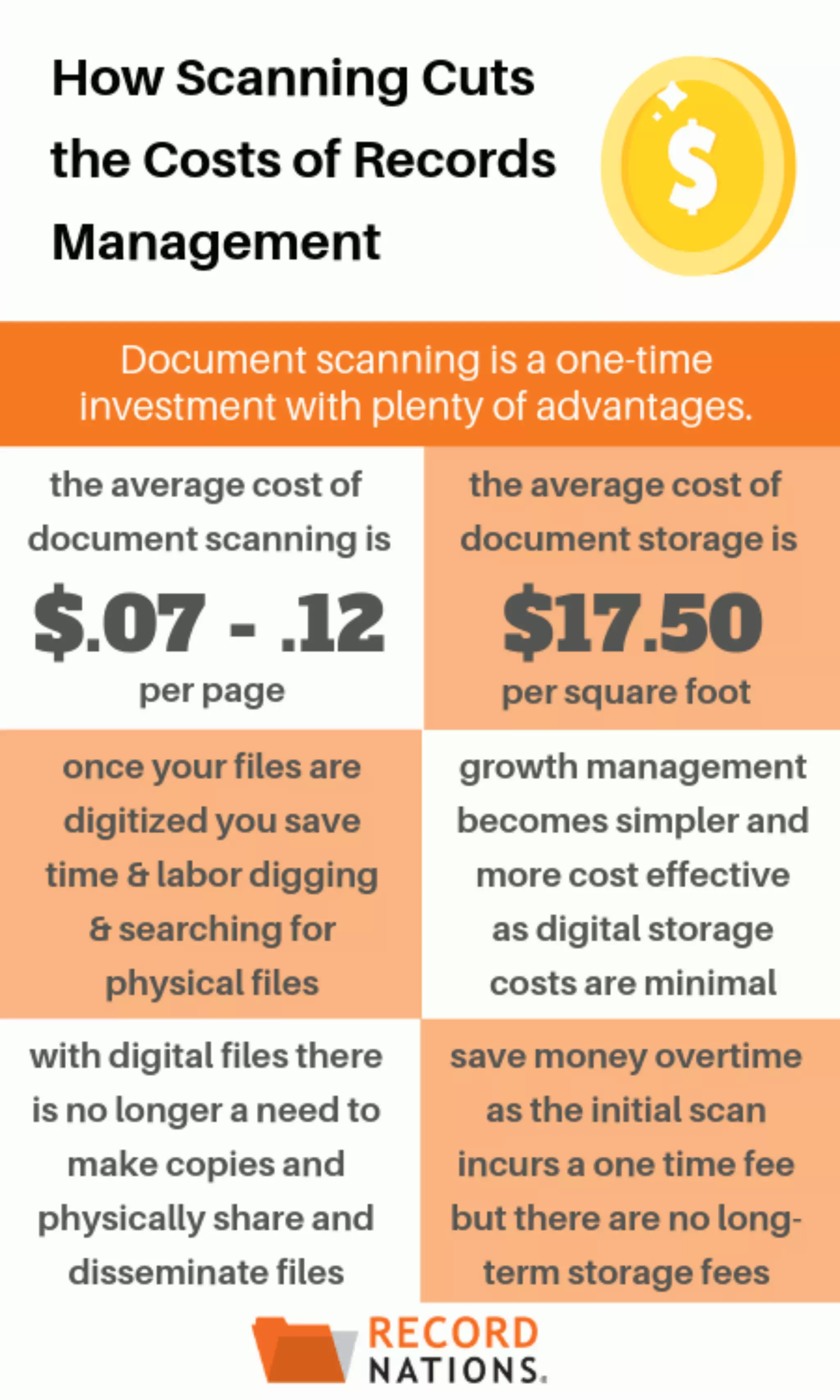 How Scanning Cuts the Costs of Records Management

$

Document scanning is a one-time investment with plenty of advantages.

the average cost of document scanning is

$.07 - .12

per page

the average cost of document storage is

$17.50

per square foot

once your files are digitized you save time & labor digging & searching for physical files

growth management becomes simpler and more cost effective as digital storage costs are minimal

with digital files there is no longer a need to make copies and physically share and disseminate files

save money overtime as the initial scan incurs a one time fee but there are no long-term storage fees

RECORD NATIONS.