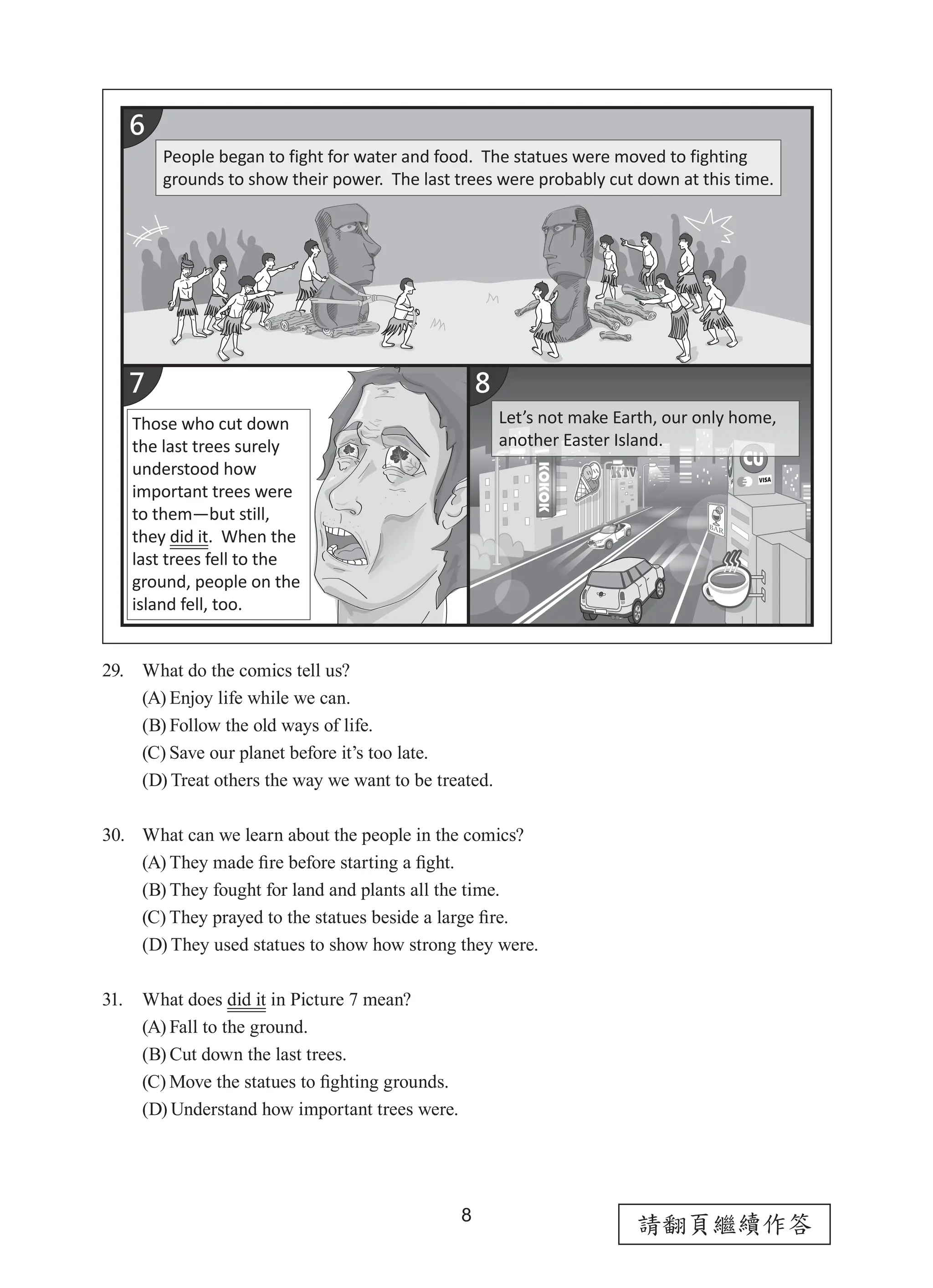 6

People began to fight for water and food. The statues were moved to fighting grounds to show their power. The last trees were probably cut down at this time.

7

Those who cut down the last trees surely understood how important trees were to them—but still, they did it. When the last trees fell to the ground, people on the island fell, too.

8

Let's not make Earth, our only home, another Easter Island.

KOKOK

KTV

CU

VISA

BAR

29. What do the comics tell us?
(A) Enjoy life while we can.
(B) Follow the old ways of life.
(C) Save our planet before it's too late.
(D) Treat others the way we want to be treated.

30. What can we learn about the people in the comics?
(A) They made fire before starting a fight.
(B) They fought for land and plants all the time.
(C) They prayed to the statues beside a large fire.
(D) They used statues to show how strong they were.

31. What does did it in Picture 7 mean?
(A) Fall to the ground.
(B) Cut down the last trees.
(C) Move the statues to fighting grounds.
(D) Understand how important trees were.

8

請翻頁繼續作答