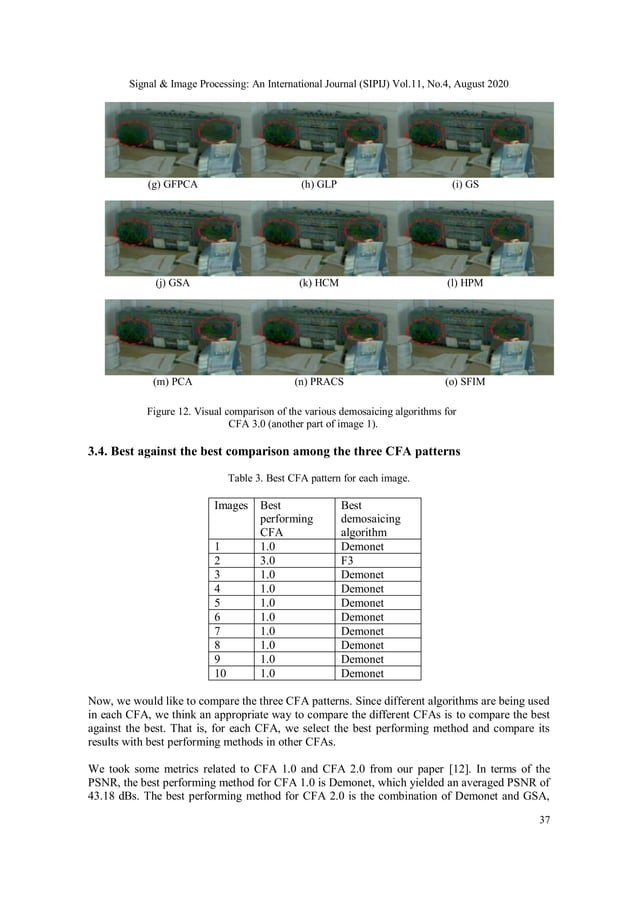 Signal & Image Processing: An International Journal (SIPIJ) Vol.11, No.4, August 2020

(g) GFPCA (h) GLP (i) GS

(j) GSA (k) HCM (l) HPM

(m) PCA (n) PRACS (o) SFIM

Figure 12. Visual comparison of the various demosaicing algorithms for CFA 3.0 (another part of image 1).

3.4. Best against the best comparison among the three CFA patterns

Table 3. Best CFA pattern for each image.

| Images | Best performing CFA | Best demosaicing algorithm |
|---|---|---|
| 1 | 1.0 | Demonet |
| 2 | 3.0 | F3 |
| 3 | 1.0 | Demonet |
| 4 | 1.0 | Demonet |
| 5 | 1.0 | Demonet |
| 6 | 1.0 | Demonet |
| 7 | 1.0 | Demonet |
| 8 | 1.0 | Demonet |
| 9 | 1.0 | Demonet |
| 10 | 1.0 | Demonet |

Now, we would like to compare the three CFA patterns. Since different algorithms are being used in each CFA, we think an appropriate way to compare the different CFAs is to compare the best against the best. That is, for each CFA, we select the best performing method and compare its results with best performing methods in other CFAs.

We took some metrics related to CFA 1.0 and CFA 2.0 from our paper [12]. In terms of the PSNR, the best performing method for CFA 1.0 is Demonet, which yielded an averaged PSNR of 43.18 dBs. The best performing method for CFA 2.0 is the combination of Demonet and GSA,

37