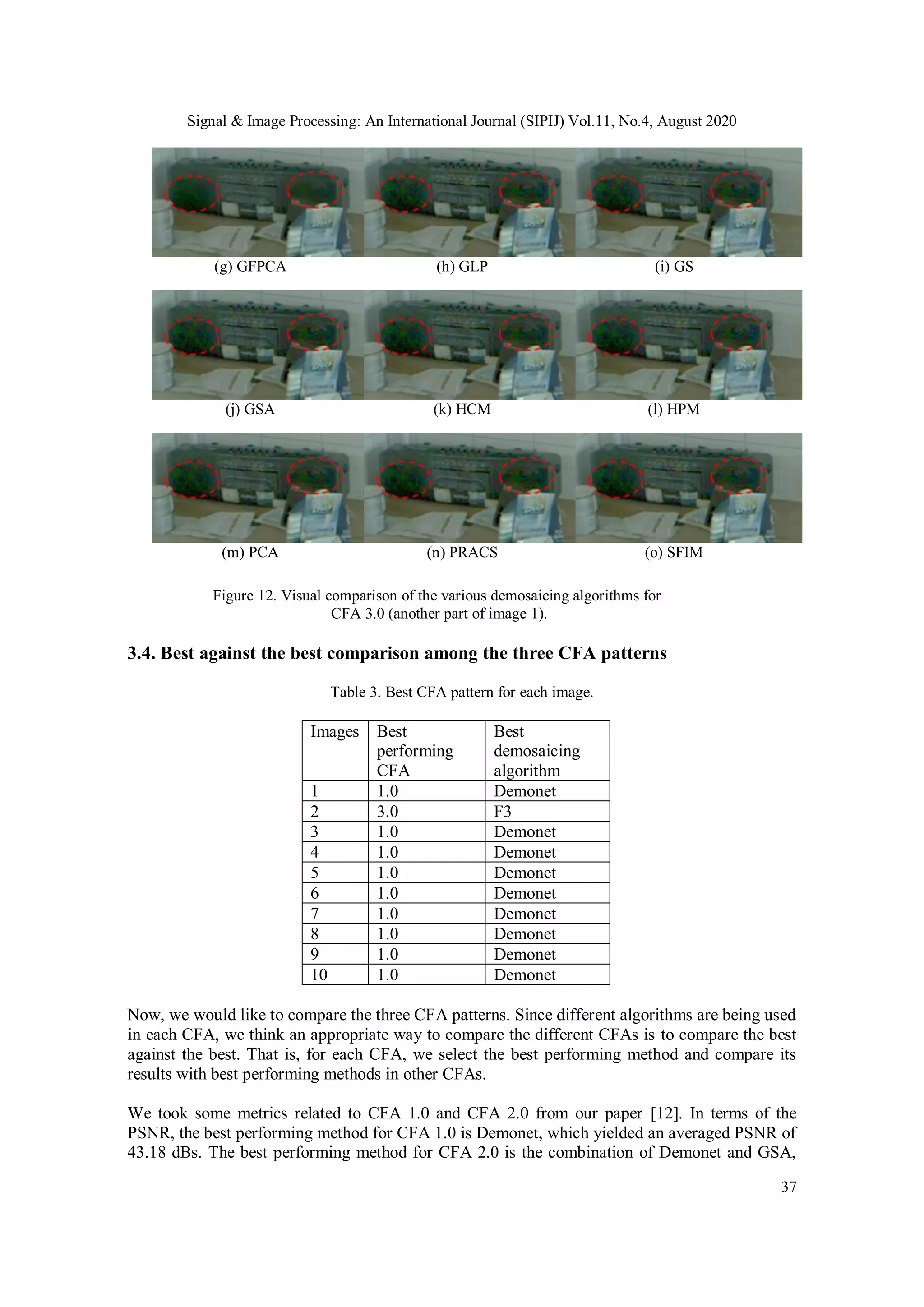 Signal & Image Processing: An International Journal (SIPIJ) Vol.11, No.4, August 2020

(g) GFPCA

(h) GLP

(i) GS

(j) GSA

(k) HCM

(l) HPM

(m) PCA

(n) PRACS

(o) SFIM

Figure 12. Visual comparison of the various demosaicing algorithms for CFA 3.0 (another part of image 1).

3.4. Best against the best comparison among the three CFA patterns

Table 3. Best CFA pattern for each image.

| Images | Best performing CFA | Best demosaicing algorithm |
|---|---|---|
| 1 | 1.0 | Demonet |
| 2 | 3.0 | F3 |
| 3 | 1.0 | Demonet |
| 4 | 1.0 | Demonet |
| 5 | 1.0 | Demonet |
| 6 | 1.0 | Demonet |
| 7 | 1.0 | Demonet |
| 8 | 1.0 | Demonet |
| 9 | 1.0 | Demonet |
| 10 | 1.0 | Demonet |

Now, we would like to compare the three CFA patterns. Since different algorithms are being used in each CFA, we think an appropriate way to compare the different CFAs is to compare the best against the best. That is, for each CFA, we select the best performing method and compare its results with best performing methods in other CFAs.

We took some metrics related to CFA 1.0 and CFA 2.0 from our paper [12]. In terms of the PSNR, the best performing method for CFA 1.0 is Demonet, which yielded an averaged PSNR of 43.18 dBs. The best performing method for CFA 2.0 is the combination of Demonet and GSA,

37