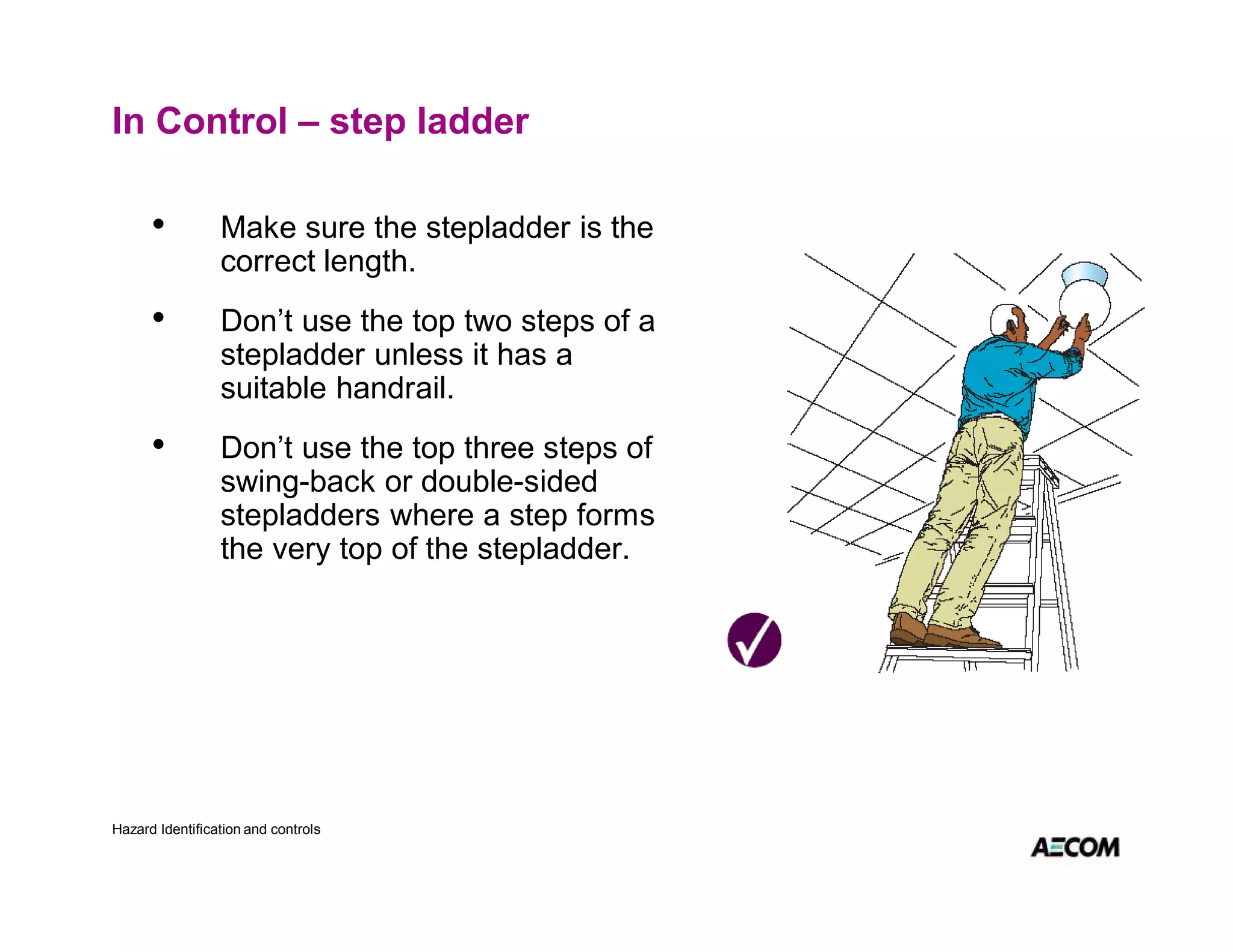 In Control – step ladder

• Make sure the stepladder is the correct length.

• Don’t use the top two steps of a stepladder unless it has a suitable handrail.

• Don’t use the top three steps of swing-back or double-sided stepladders where a step forms the very top of the stepladder.

Hazard Identification and controls

AECOM