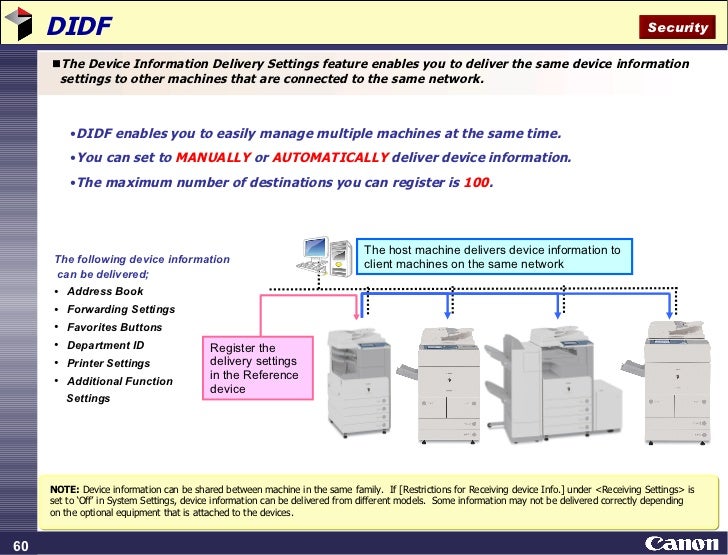 DIDF

Security

■The Device Information Delivery Settings feature enables you to deliver the same device information settings to other machines that are connected to the same network.

•DIDF enables you to easily manage multiple machines at the same time.

•You can set to MANUALLY or AUTOMATICALLY deliver device information.

•The maximum number of destinations you can register is 100.

The following device information can be delivered;

• Address Book
• Forwarding Settings
• Favorites Buttons
• Department ID
• Printer Settings
• Additional Function Settings

The host machine delivers device information to client machines on the same network

Register the delivery settings in the Reference device

NOTE: Device information can be shared between machine in the same family. If [Restrictions for Receiving device Info.] under <Receiving Settings> is set to 'Off' in System Settings, device information can be delivered from different models. Some information may not be delivered correctly depending on the optional equipment that is attached to the devices.

60

Canon