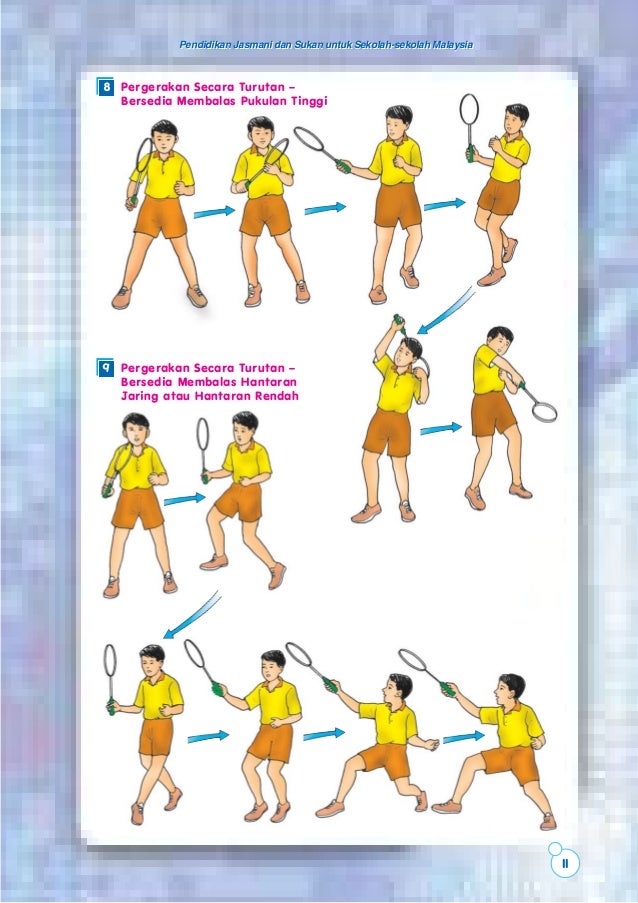 Pendidikan Jasmani dan Sukan untuk Sekolah-sekolah Malaysia

8 Pergerakan Secara Turutan – Bersedia Membalas Pukulan Tinggi

9 Pergerakan Secara Turutan – Bersedia Membalas Hantaran Jaring atau Hantaran Rendah

11