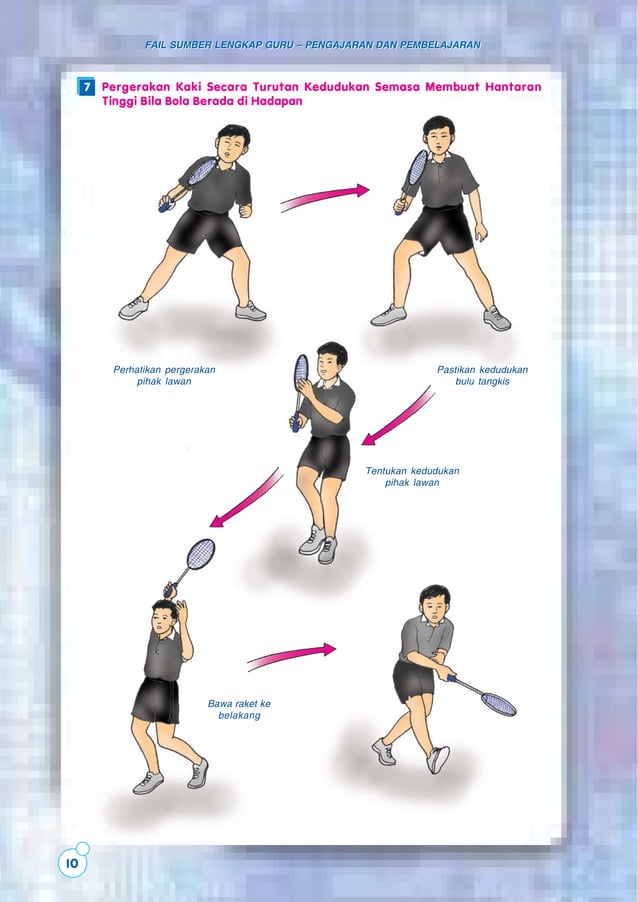 FAIL SUMBER LENGKAP GURU – PENGAJARAN DAN PEMBELAJARAN

7 Pergerakan Kaki Secara Turutan Kedudukan Semasa Membuat Hantaran Tinggi Bila Bola Berada di Hadapan

Perhatikan pergerakan pihak lawan

Pastikan kedudukan bulu tangkis

Tentukan kedudukan pihak lawan

Bawa raket ke belakang

10