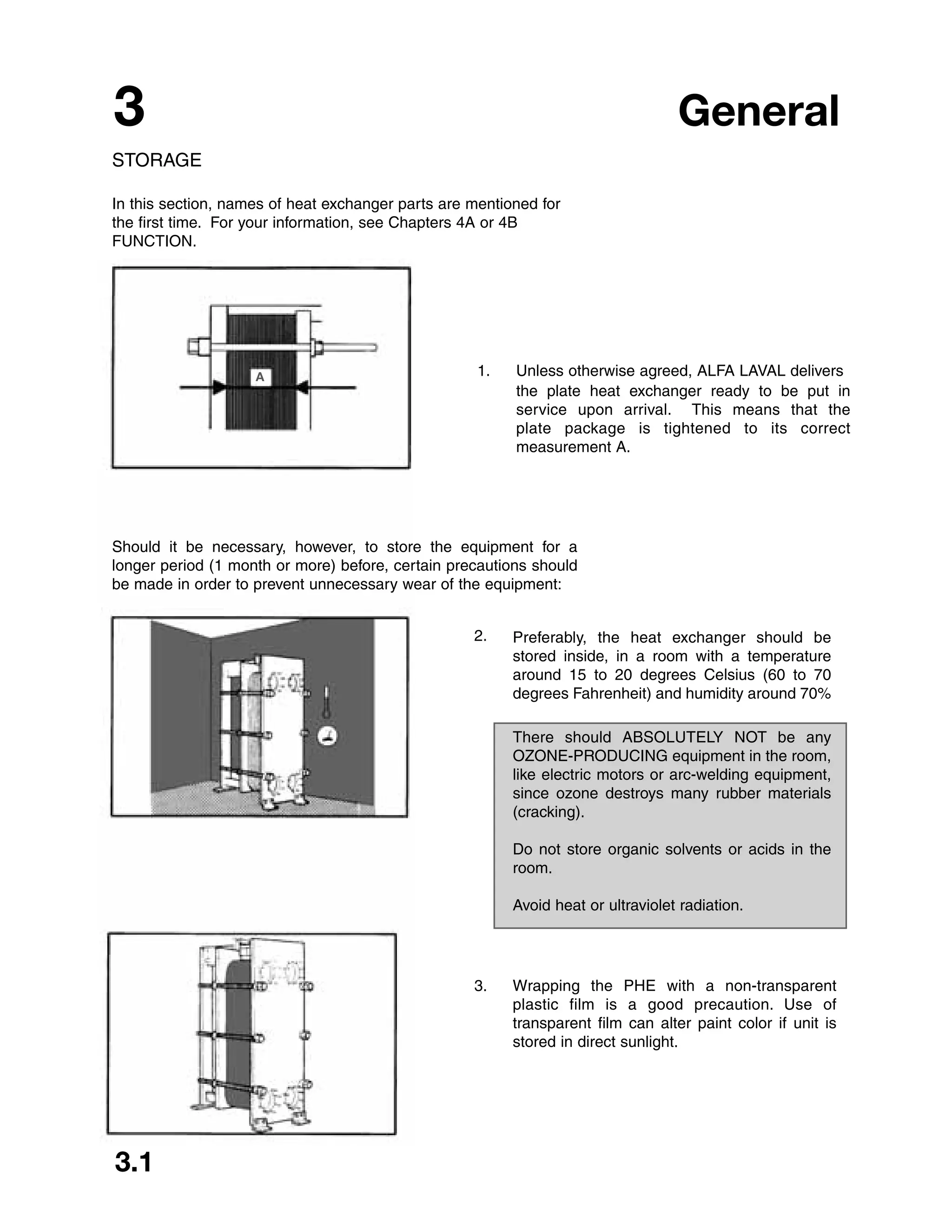 3 General

STORAGE

In this section, names of heat exchanger parts are mentioned for the first time. For your information, see Chapters 4A or 4B FUNCTION.

A

1. Unless otherwise agreed, ALFA LAVAL delivers the plate heat exchanger ready to be put in service upon arrival. This means that the plate package is tightened to its correct measurement A.

Should it be necessary, however, to store the equipment for a longer period (1 month or more) before, certain precautions should be made in order to prevent unnecessary wear of the equipment:

2. Preferably, the heat exchanger should be stored inside, in a room with a temperature around 15 to 20 degrees Celsius (60 to 70 degrees Fahrenheit) and humidity around 70%

There should ABSOLUTELY NOT be any OZONE-PRODUCING equipment in the room, like electric motors or arc-welding equipment, since ozone destroys many rubber materials (cracking).

Do not store organic solvents or acids in the room.

Avoid heat or ultraviolet radiation.

3. Wrapping the PHE with a non-transparent plastic film is a good precaution. Use of transparent film can alter paint color if unit is stored in direct sunlight.

3.1