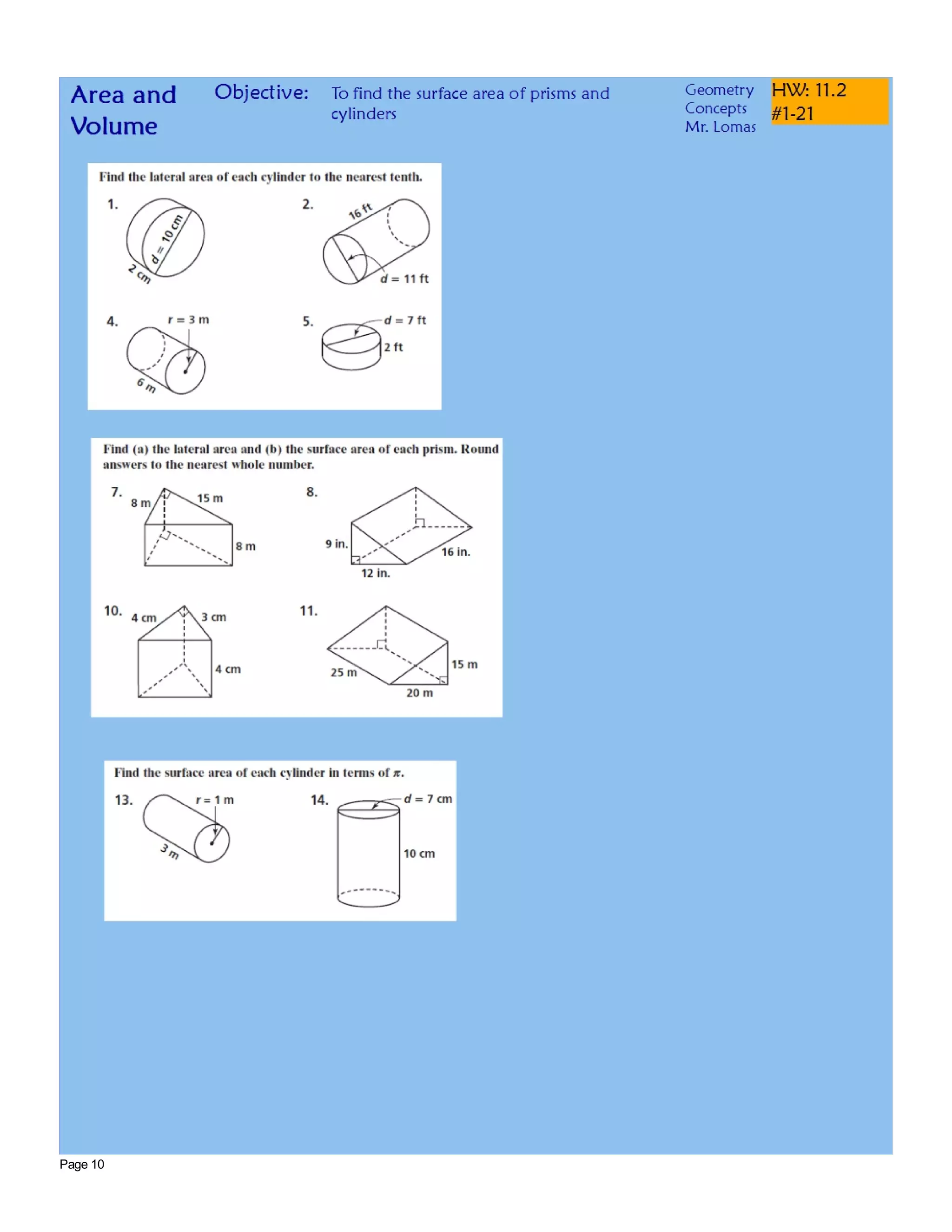 Area and Volume

Objective: To find the surface area of prisms and cylinders

Geometry Concepts Mr. Lomas

HW: 11.2 #1-21

Find the lateral area of each cylinder to the nearest tenth.

1. $d = 10$ cm
2 cm

2. 16 ft
$d = 11$ ft

4. $r = 3$ m
6 m

5. $d = 7$ ft
2 ft

Find (a) the lateral area and (b) the surface area of each prism. Round answers to the nearest whole number.

7. 8 m
15 m
8 m

8. 9 in.
16 in.
12 in.

10. 4 cm
3 cm
4 cm

11. 25 m
15 m
20 m

Find the surface area of each cylinder in terms of $\pi$.

13. $r = 1$ m
3 m

14. $d = 7$ cm
10 cm

Page 10