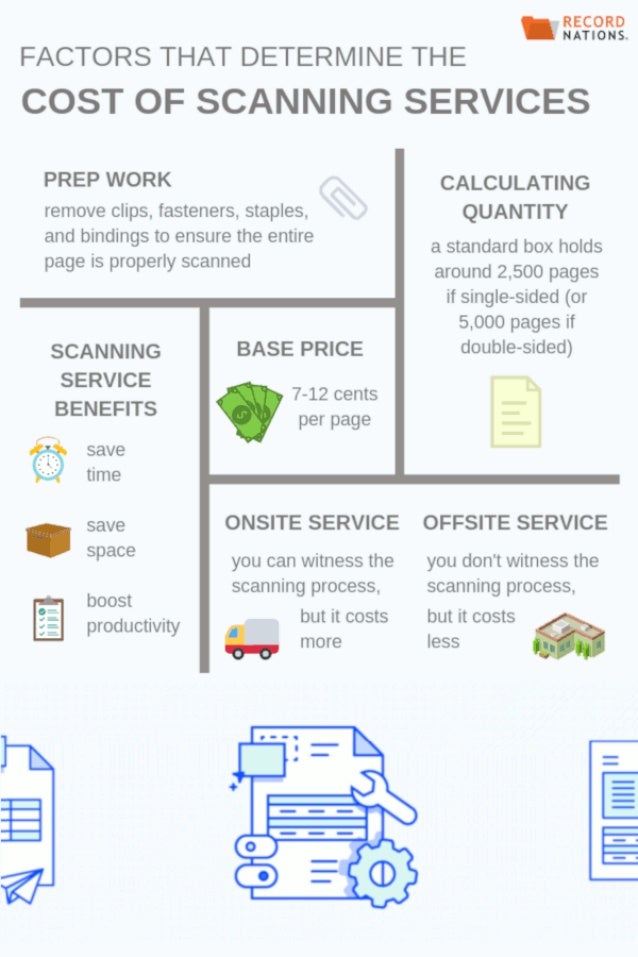 RECORD NATIONS.

FACTORS THAT DETERMINE THE

COST OF SCANNING SERVICES

PREP WORK

remove clips, fasteners, staples, and bindings to ensure the entire page is properly scanned

CALCULATING QUANTITY

a standard box holds around 2,500 pages if single-sided (or 5,000 pages if double-sided)

SCANNING SERVICE BENEFITS

save time

save space

boost productivity

BASE PRICE

7-12 cents per page

ONSITE SERVICE

you can witness the scanning process, but it costs more

OFFSITE SERVICE

you don't witness the scanning process, but it costs less