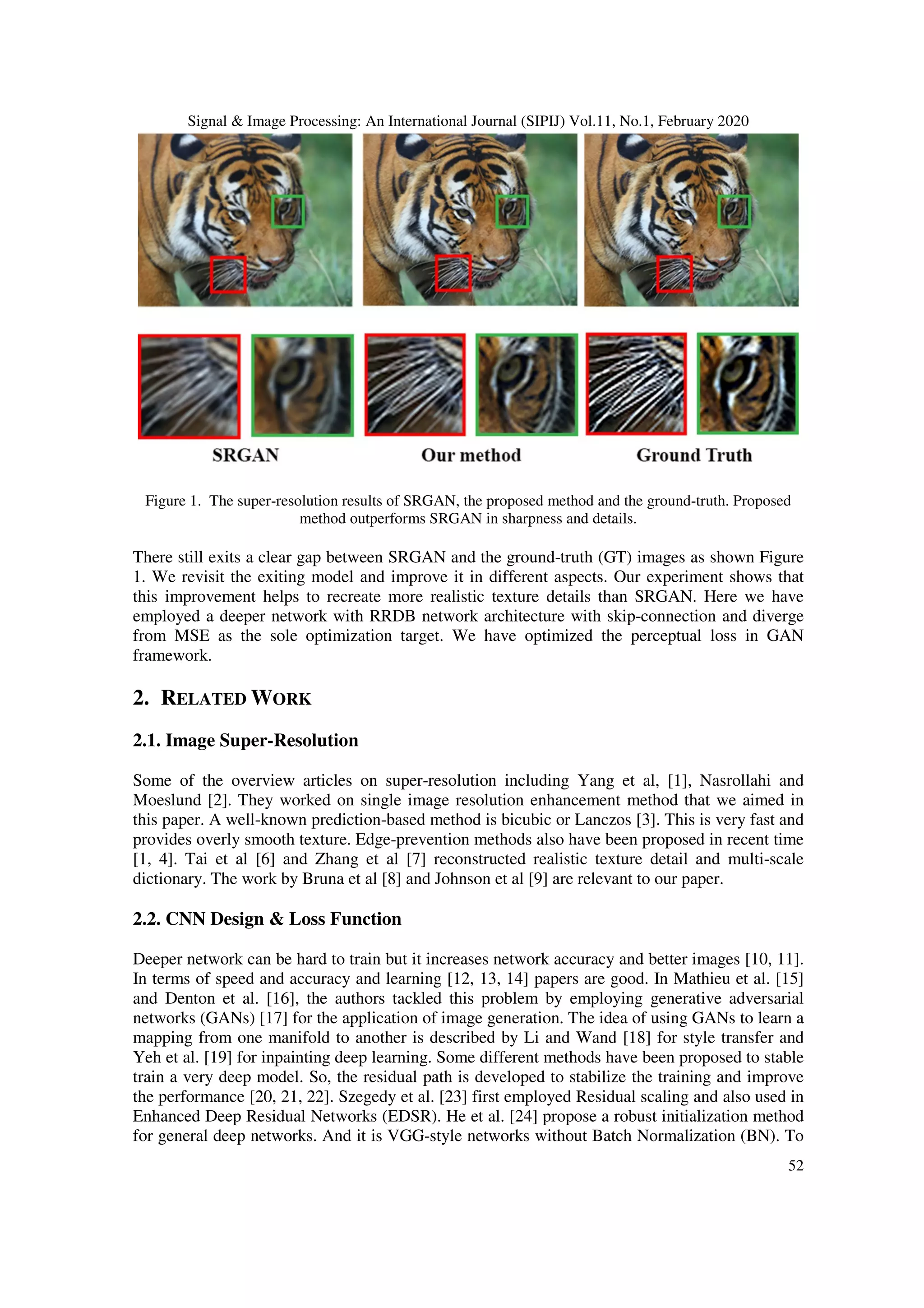 Signal & Image Processing: An International Journal (SIPIJ) Vol.11, No.1, February 2020

SRGAN

Our method

Ground Truth

Figure 1. The super-resolution results of SRGAN, the proposed method and the ground-truth. Proposed method outperforms SRGAN in sharpness and details.

There still exits a clear gap between SRGAN and the ground-truth (GT) images as shown Figure 1. We revisit the exiting model and improve it in different aspects. Our experiment shows that this improvement helps to recreate more realistic texture details than SRGAN. Here we have employed a deeper network with RRDB network architecture with skip-connection and diverge from MSE as the sole optimization target. We have optimized the perceptual loss in GAN framework.

2. RELATED WORK

2.1. Image Super-Resolution

Some of the overview articles on super-resolution including Yang et al, [1], Nasrollahi and Moeslund [2]. They worked on single image resolution enhancement method that we aimed in this paper. A well-known prediction-based method is bicubic or Lanczos [3]. This is very fast and provides overly smooth texture. Edge-prevention methods also have been proposed in recent time [1, 4]. Tai et al [6] and Zhang et al [7] reconstructed realistic texture detail and multi-scale dictionary. The work by Bruna et al [8] and Johnson et al [9] are relevant to our paper.

2.2. CNN Design & Loss Function

Deeper network can be hard to train but it increases network accuracy and better images [10, 11]. In terms of speed and accuracy and learning [12, 13, 14] papers are good. In Mathieu et al. [15] and Denton et al. [16], the authors tackled this problem by employing generative adversarial networks (GANs) [17] for the application of image generation. The idea of using GANs to learn a mapping from one manifold to another is described by Li and Wand [18] for style transfer and Yeh et al. [19] for inpainting deep learning. Some different methods have been proposed to stable train a very deep model. So, the residual path is developed to stabilize the training and improve the performance [20, 21, 22]. Szegedy et al. [23] first employed Residual scaling and also used in Enhanced Deep Residual Networks (EDSR). He et al. [24] propose a robust initialization method for general deep networks. And it is VGG-style networks without Batch Normalization (BN). To

52