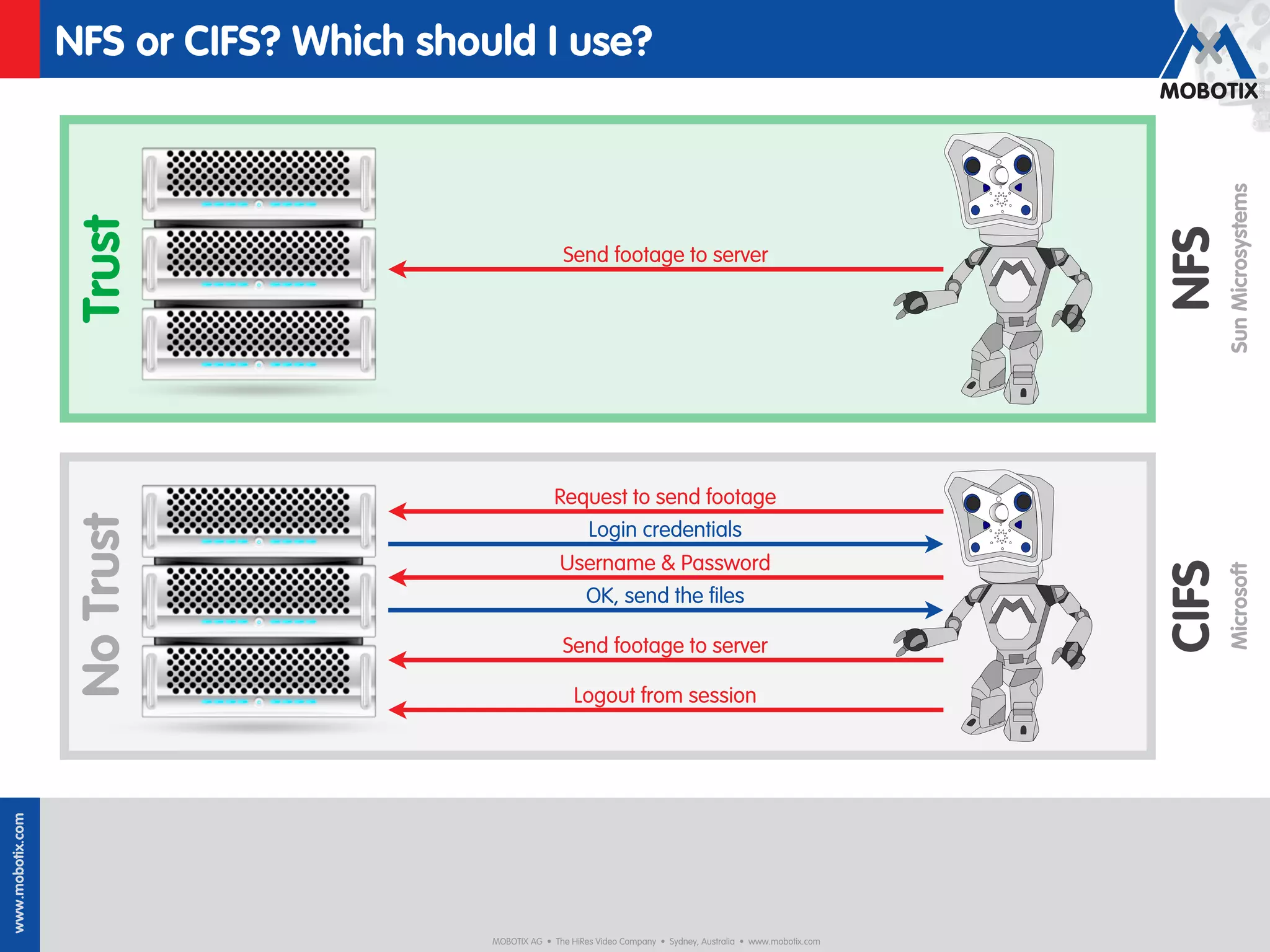 NFS or CIFS? Which should I use?

MOBOTIX

Trust

Send footage to server

NFS
Sun Microsystems

No Trust

Request to send footage
Login credentials
Username & Password
OK, send the files
Send footage to server
Logout from session

CIFS
Microsoft

www.mobotix.com

MOBOTIX AG • The HiRes Video Company • Sydney, Australia • www.mobotix.com