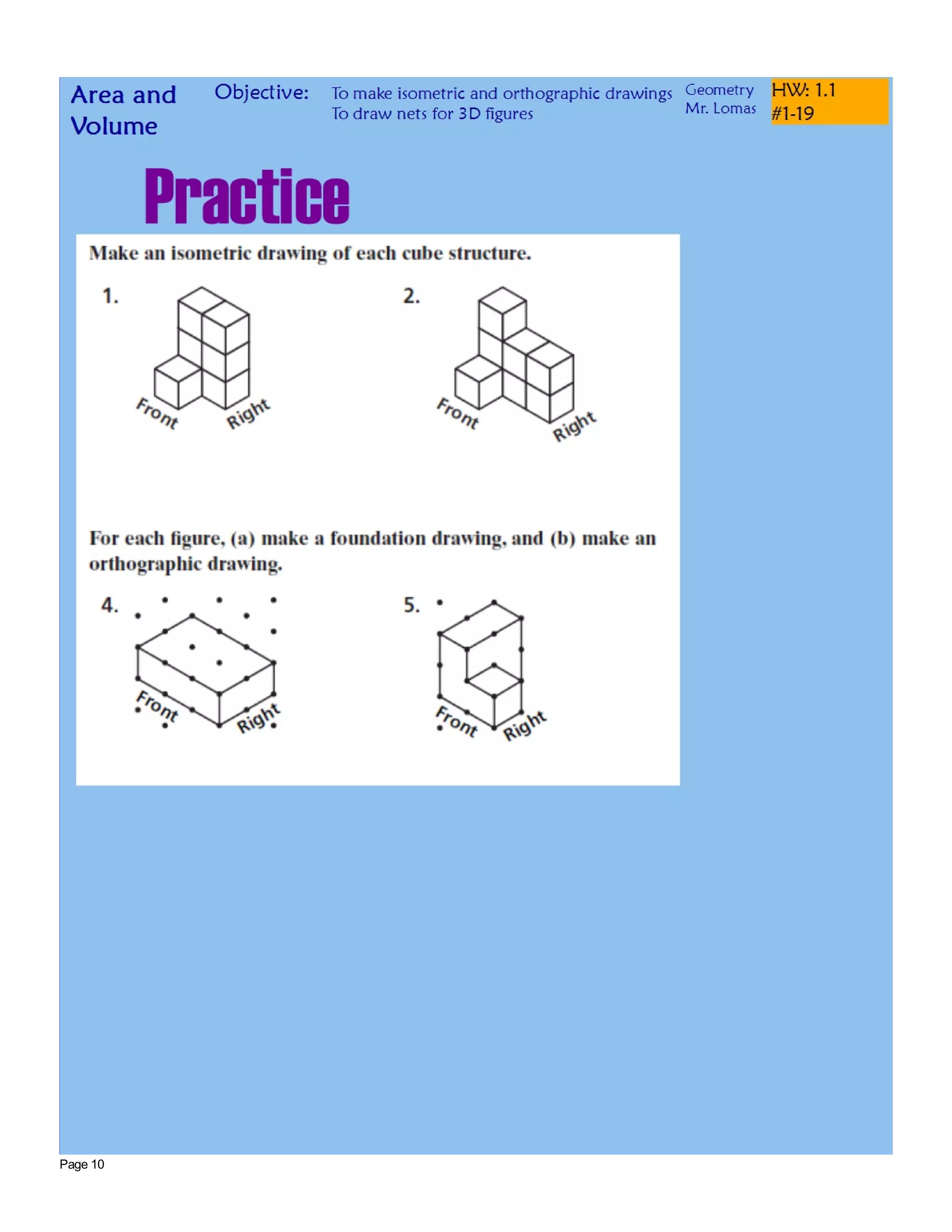 Area and Volume

Objective: To make isometric and orthographic drawings
To draw nets for 3D figures

Geometry
Mr. Lomas

HW: 1.1
#1-19

Practice

Make an isometric drawing of each cube structure.

1.

Front Right

2.

Front Right

For each figure, (a) make a foundation drawing, and (b) make an orthographic drawing.

4.

Front Right

5.

Front Right

Page 10