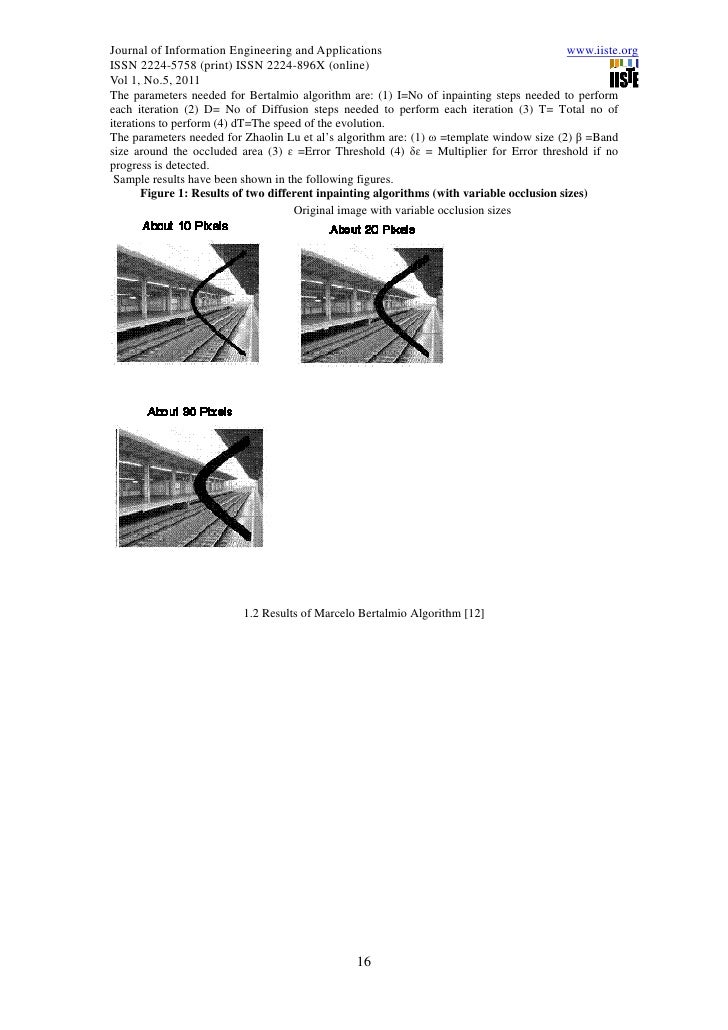 Journal of Information Engineering and Applications www.iiste.org
ISSN 2224-5758 (print) ISSN 2224-896X (online)
Vol 1, No.5, 2011

IISTE

The parameters needed for Bertalmio algorithm are: (1) I=No of inpainting steps needed to perform each iteration (2) D= No of Diffusion steps needed to perform each iteration (3) T= Total no of iterations to perform (4) dT=The speed of the evolution.
The parameters needed for Zhaolin Lu et al's algorithm are: (1) ω =template window size (2) β =Band size around the occluded area (3) ε =Error Threshold (4) δε = Multiplier for Error threshold if no progress is detected.
Sample results have been shown in the following figures.

Figure 1: Results of two different inpainting algorithms (with variable occlusion sizes)

Original image with variable occlusion sizes

About 10 Pixels

About 20 Pixels

About 30 Pixels

1.2 Results of Marcelo Bertalmio Algorithm [12]

16