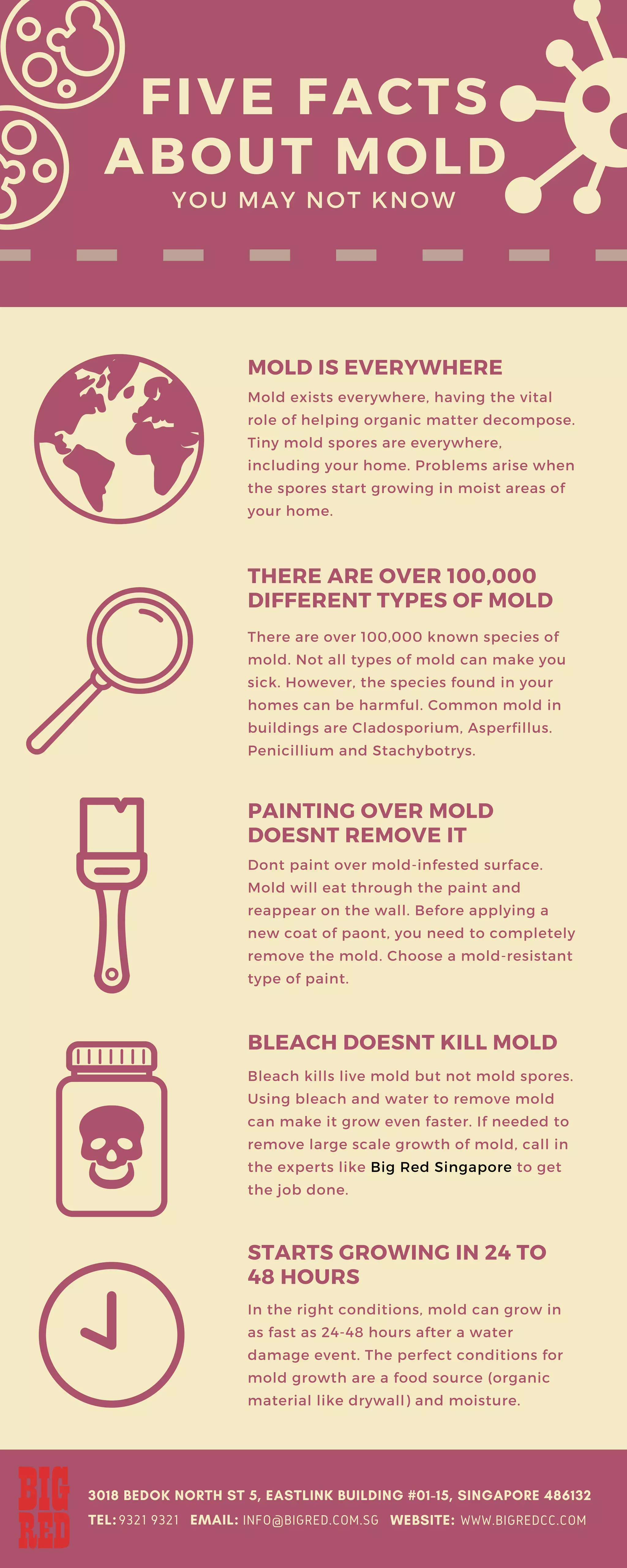 FIVE FACTS ABOUT MOLD

YOU MAY NOT KNOW

MOLD IS EVERYWHERE

Mold exists everywhere, having the vital role of helping organic matter decompose. Tiny mold spores are everywhere, including your home. Problems arise when the spores start growing in moist areas of your home.

THERE ARE OVER 100,000 DIFFERENT TYPES OF MOLD

There are over 100,000 known species of mold. Not all types of mold can make you sick. However, the species found in your homes can be harmful. Common mold in buildings are Cladosporium, Asperfillus. Penicillium and Stachybotrys.

PAINTING OVER MOLD DOESNT REMOVE IT

Dont paint over mold-infested surface. Mold will eat through the paint and reappear on the wall. Before applying a new coat of paont, you need to completely remove the mold. Choose a mold-resistant type of paint.

BLEACH DOESNT KILL MOLD

Bleach kills live mold but not mold spores. Using bleach and water to remove mold can make it grow even faster. If needed to remove large scale growth of mold, call in the experts like Big Red Singapore to get the job done.

STARTS GROWING IN 24 TO 48 HOURS

In the right conditions, mold can grow in as fast as 24-48 hours after a water damage event. The perfect conditions for mold growth are a food source (organic material like drywall) and moisture.

BIG RED

3018 BEDOK NORTH ST 5, EASTLINK BUILDING #01-15, SINGAPORE 486132

TEL: 9321 9321 EMAIL: INFO@BIGRED.COM.SG WEBSITE: WWW.BIGREDCC.COM