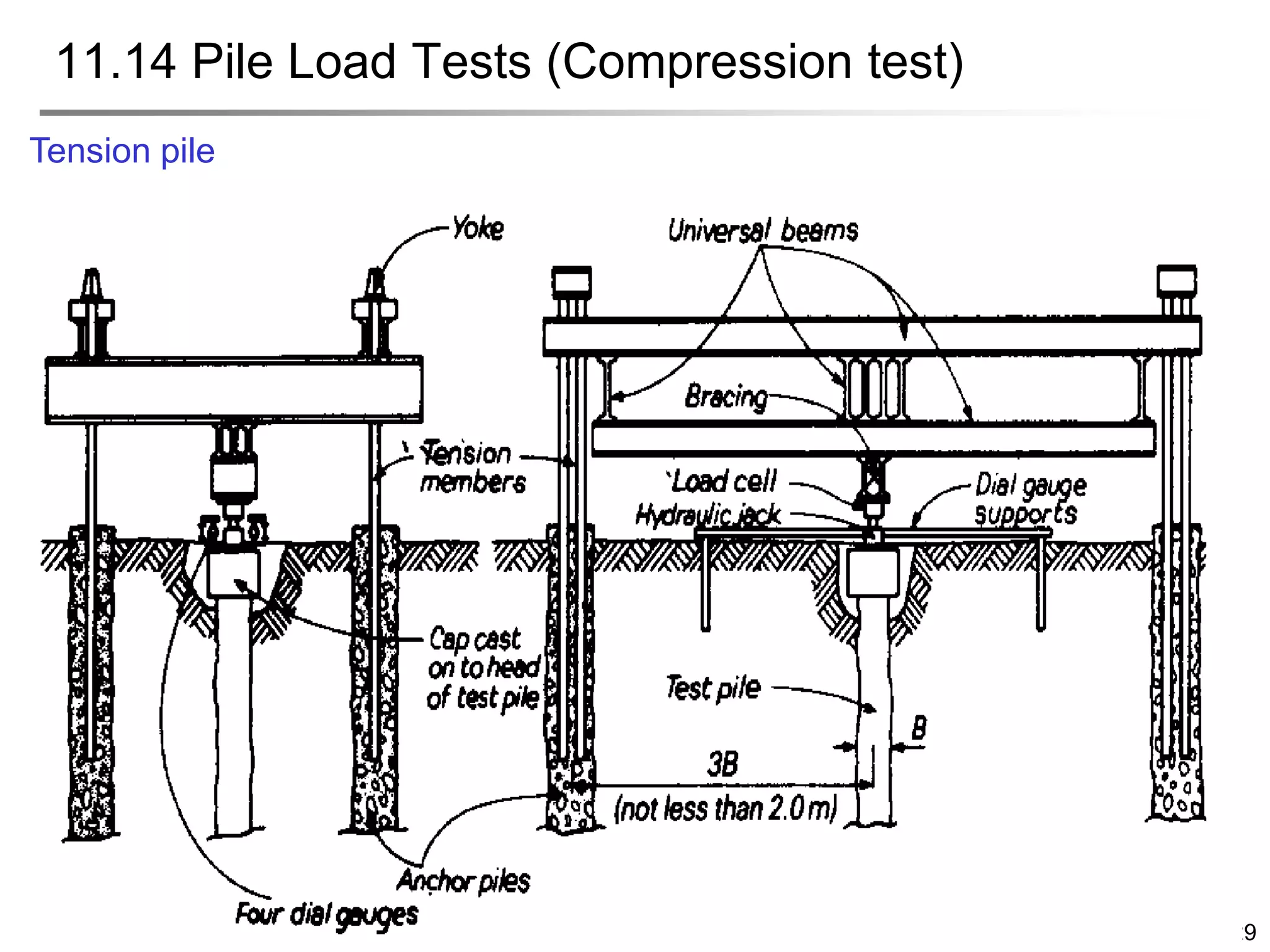 11.14 Pile Load Tests (Compression test)

Tension pile

Yoke

Universal beams

Bracing

Tension members

Load cell

Hydraulic jack

Dial gauge supports

Cap cast on to head of test pile

Test pile

B

3B

(not less than 2.0 m)

Anchor piles

Four dial gauges

9