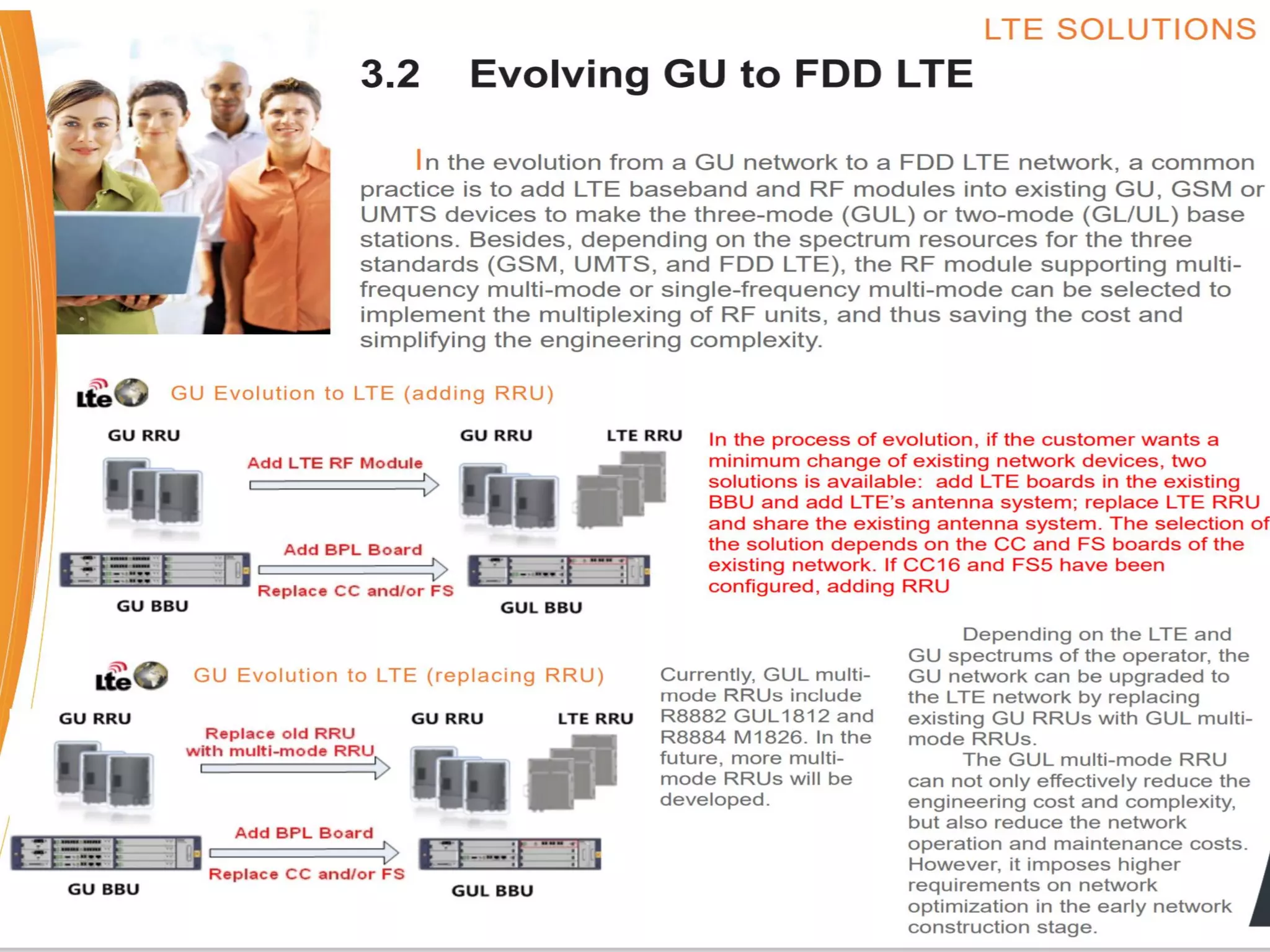 LTE SOLUTIONS

3.2 Evolving GU to FDD LTE

In the evolution from a GU network to a FDD LTE network, a common practice is to add LTE baseband and RF modules into existing GU, GSM or UMTS devices to make the three-mode (GUL) or two-mode (GL/UL) base stations. Besides, depending on the spectrum resources for the three standards (GSM, UMTS, and FDD LTE), the RF module supporting multi-frequency multi-mode or single-frequency multi-mode can be selected to implement the multiplexing of RF units, and thus saving the cost and simplifying the engineering complexity.

Lte GU Evolution to LTE (adding RRU)

GU RRU
Add LTE RF Module
GU RRU LTE RRU
Add BPL Board
Replace CC and/or FS
GU BBU
GUL BBU

In the process of evolution, if the customer wants a minimum change of existing network devices, two solutions is available: add LTE boards in the existing BBU and add LTE's antenna system; replace LTE RRU and share the existing antenna system. The selection of the solution depends on the CC and FS boards of the existing network. If CC16 and FS5 have been configured, adding RRU

Lte GU Evolution to LTE (replacing RRU)

GU RRU
Replace old RRU with multi-mode RRU
GU RRU LTE RRU
Add BPL Board
Replace CC and/or FS
GU BBU
GUL BBU

Currently, GUL multi-mode RRUs include R8882 GUL1812 and R8884 M1826. In the future, more multi-mode RRUs will be developed.

Depending on the LTE and GU spectrums of the operator, the GU network can be upgraded to the LTE network by replacing existing GU RRUs with GUL multi-mode RRUs.

The GUL multi-mode RRU can not only effectively reduce the engineering cost and complexity, but also reduce the network operation and maintenance costs. However, it imposes higher requirements on network optimization in the early network construction stage.